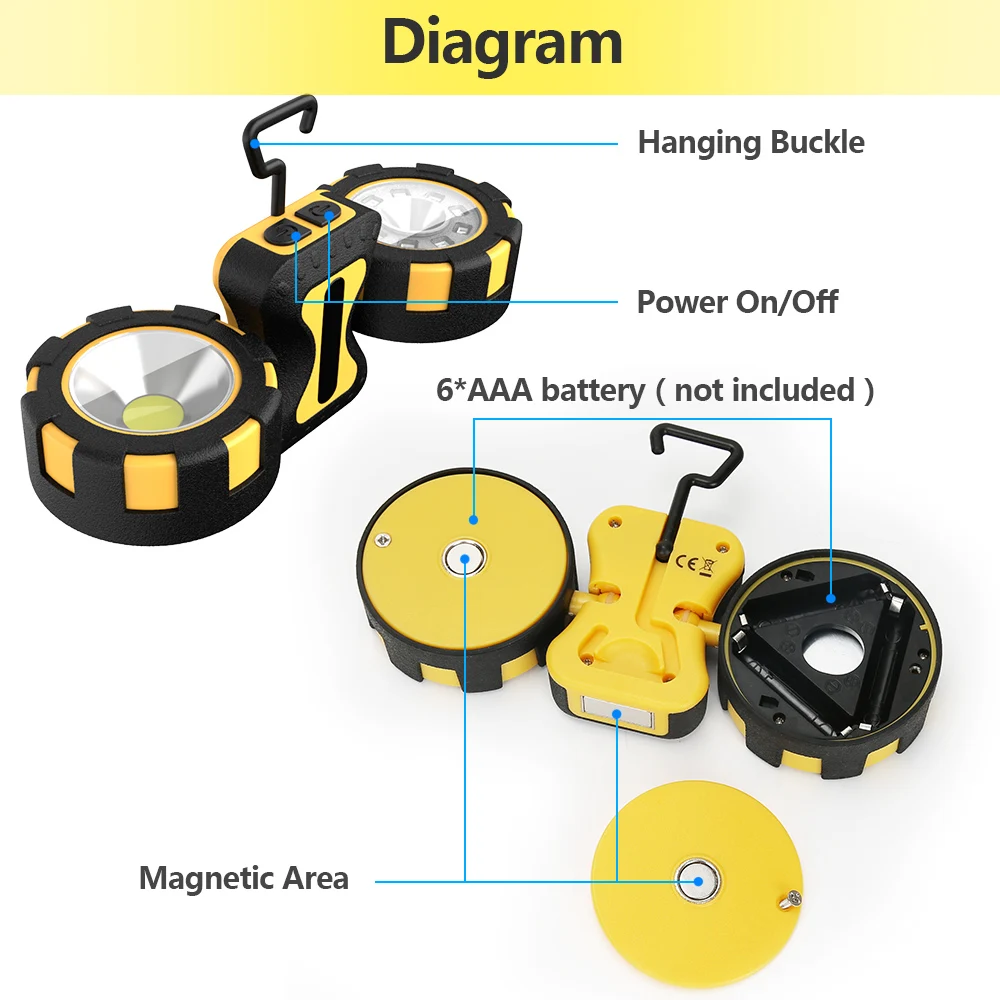 Diagram

Hanging Buckle

Power On/Off

6*AAA battery ( not included )

CE

Magnetic Area