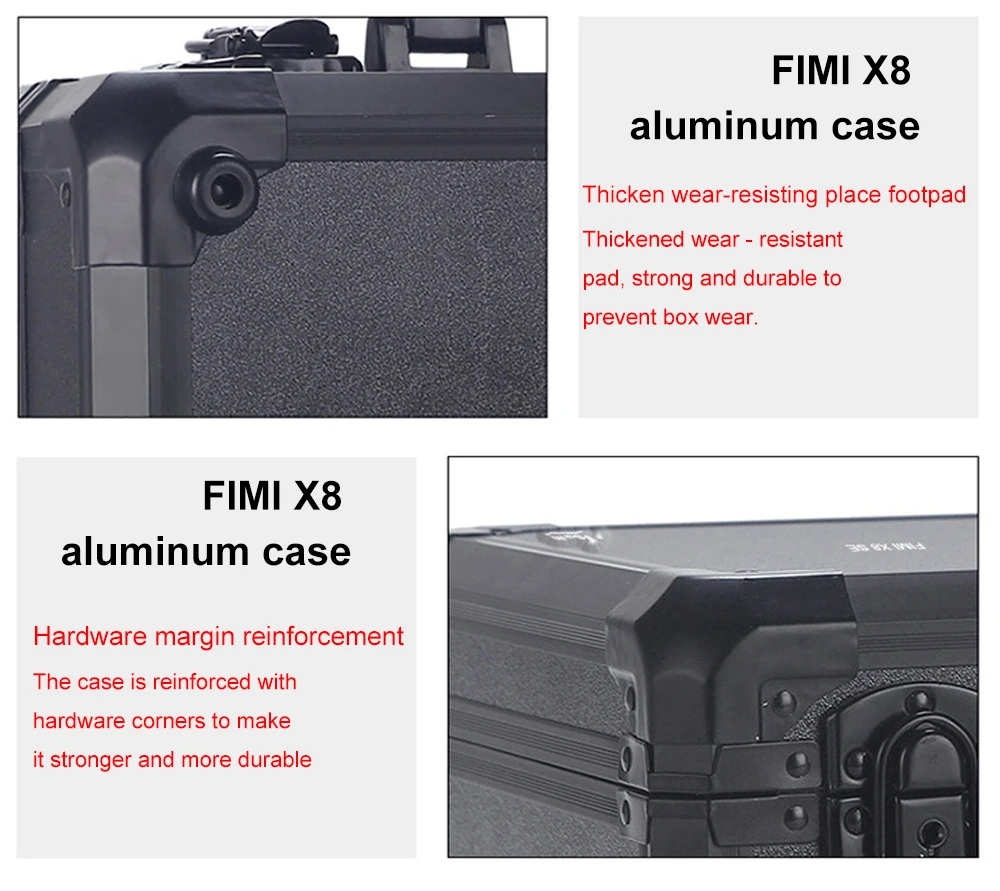 FIMI X8
aluminum case

Thicken wear-resisting place footpad

Thickened wear - resistant pad, strong and durable to prevent box wear.

FIMI X8
aluminum case

Hardware margin reinforcement

The case is reinforced with hardware corners to make it stronger and more durable

FIMI X8 SE