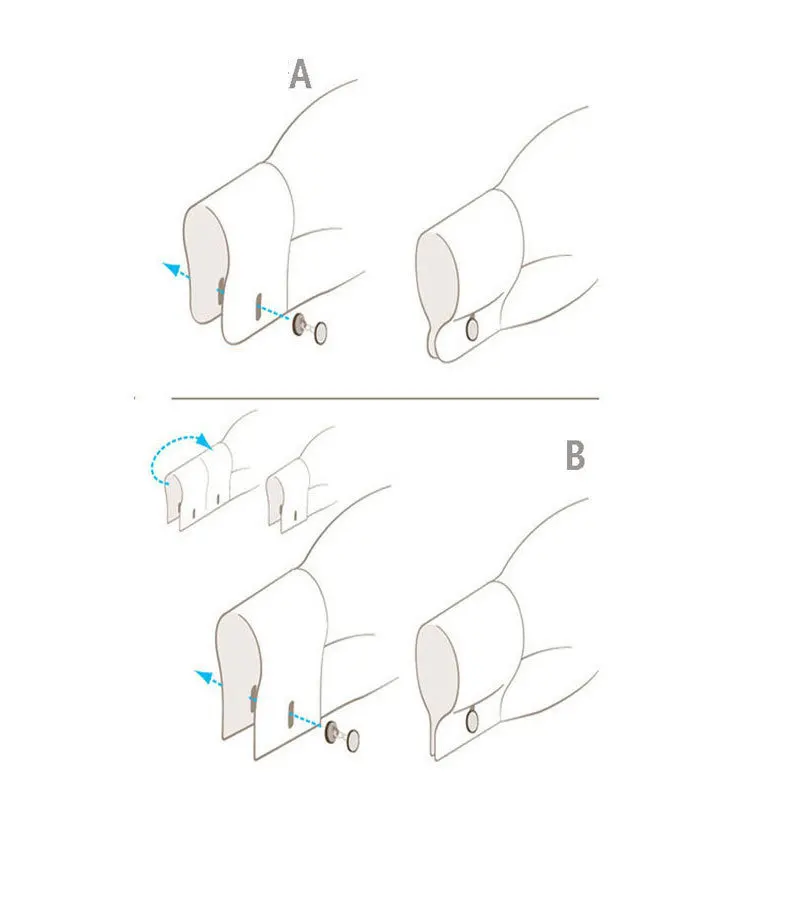 A

B