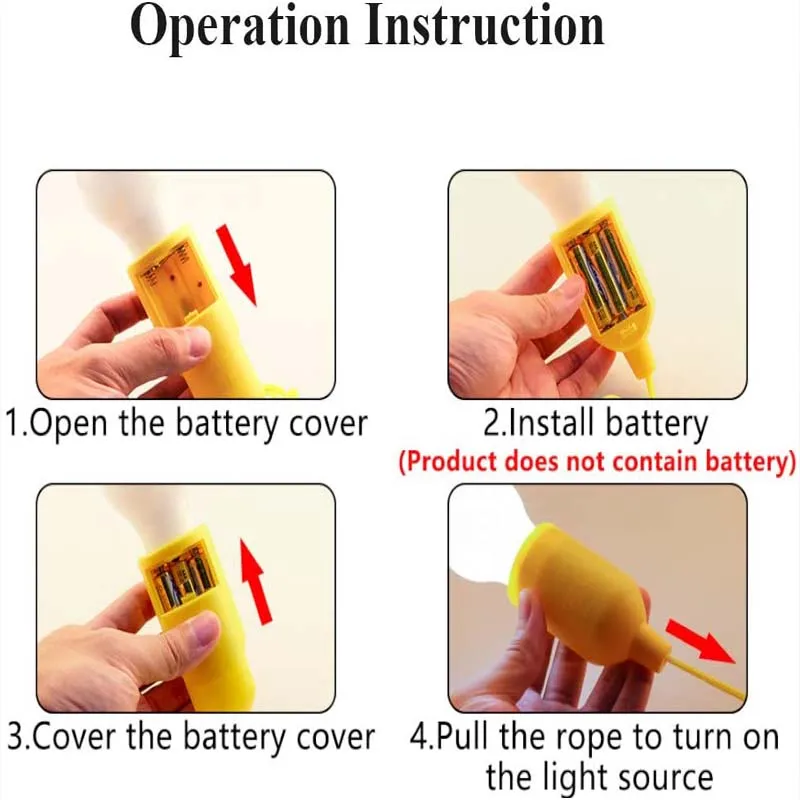 Operation Instruction

1.Open the battery cover

2.Install battery
(Product does not contain battery)

3.Cover the battery cover

4.Pull the rope to turn on the light source