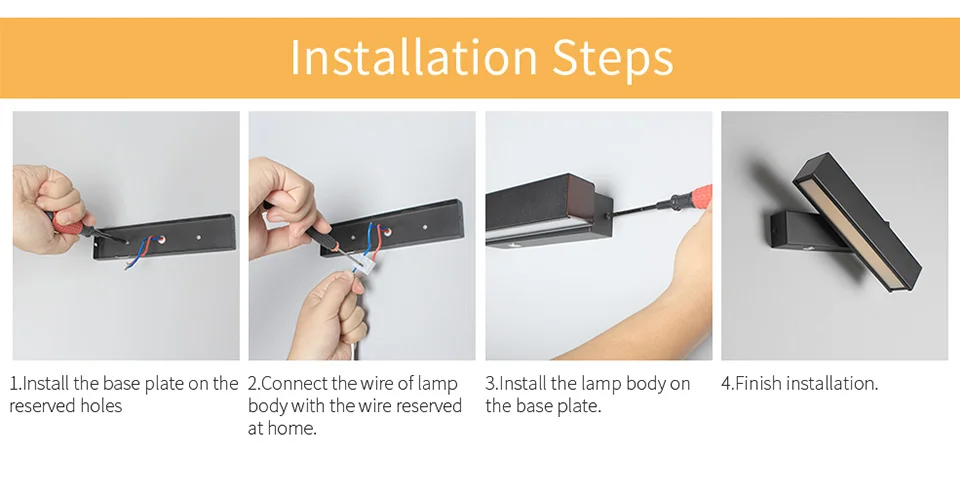 Installation Steps

1.Install the base plate on the reserved holes

2.Connect the wire of lamp body with the wire reserved at home.

3.Install the lamp body on the base plate.

4.Finish installation.