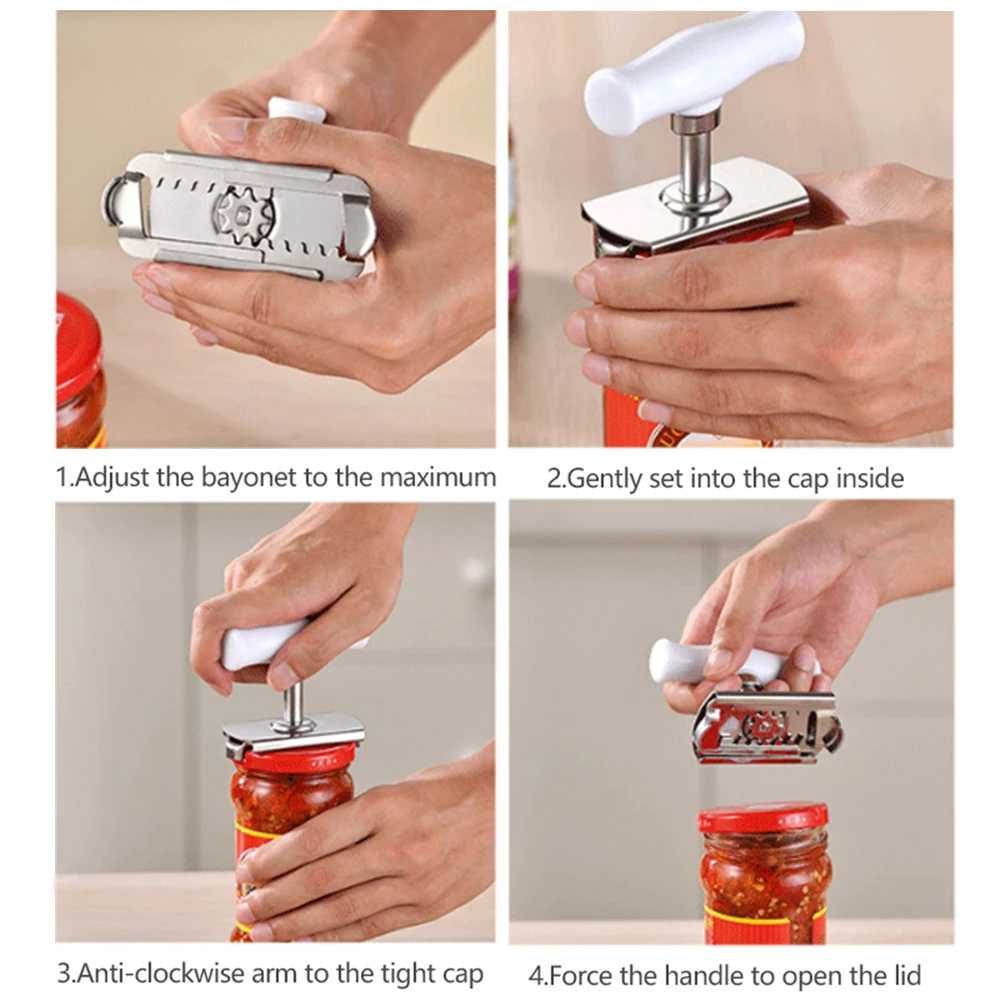 1.Adjust the bayonet to the maximum

2.Gently set into the cap inside

3.Anti-clockwise arm to the tight cap

4.Force the handle to open the lid