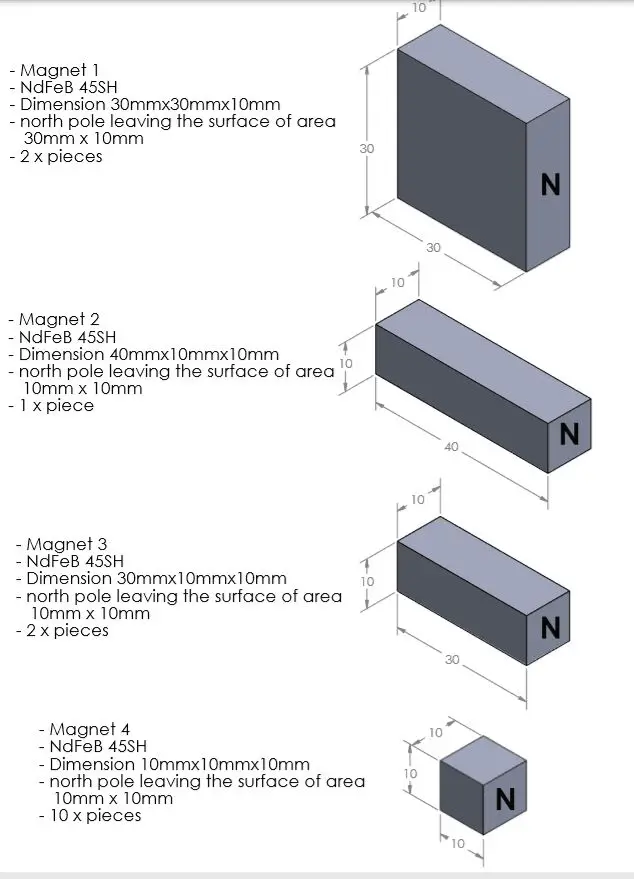 - Magnet 1
- NdFeB 45SH
- Dimension 30mmx30mmx10mm
- north pole leaving the surface of area 30mm x 10mm
- 2 x pieces

10
30
30
N

- Magnet 2
- NdFeB 45SH
- Dimension 40mmx10mmx10mm
- north pole leaving the surface of area 10mm x 10mm
- 1 x piece

10
10
40
N

- Magnet 3
- NdFeB 45SH
- Dimension 30mmx10mmx10mm
- north pole leaving the surface of area 10mm x 10mm
- 2 x pieces

10
10
30
N

- Magnet 4
- NdFeB 45SH
- Dimension 10mmx10mmx10mm
- north pole leaving the surface of area 10mm x 10mm
- 10 x pieces

10
10
10
N