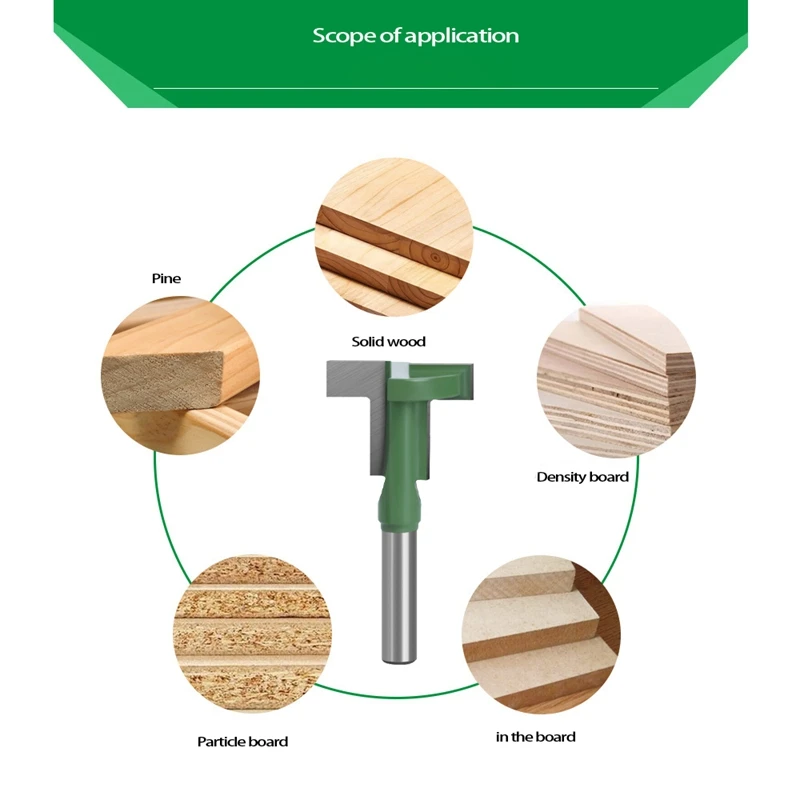 Scope of application

Pine

Solid wood

Density board

Particle board

in the board