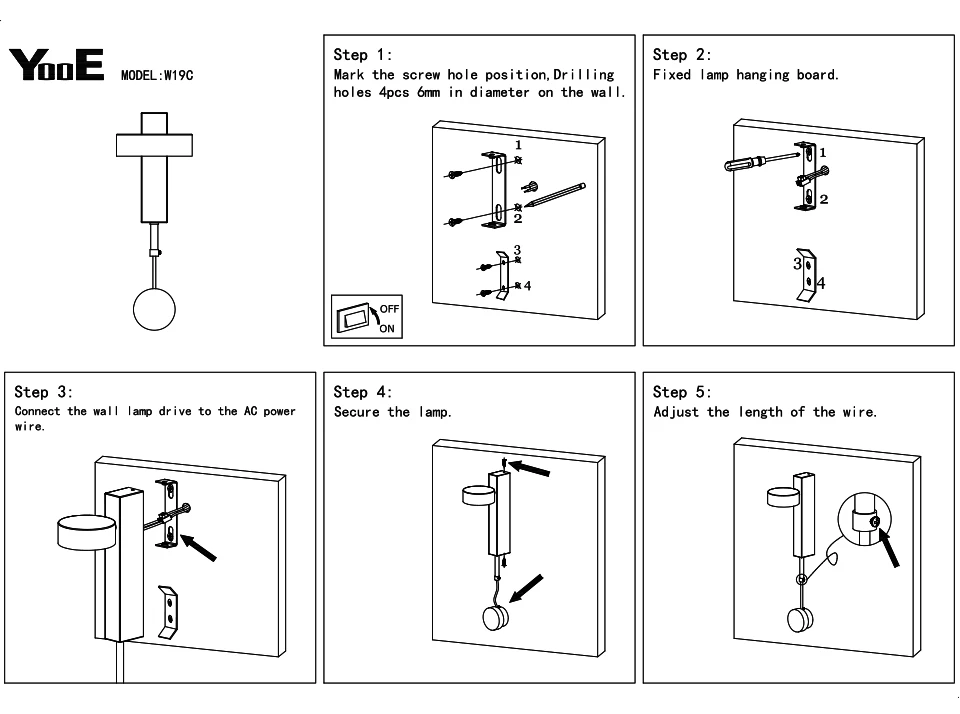 YooE MODEL:W19C

Step 1:
Mark the screw hole position,Drilling holes 4pcs 6mm in diameter on the wall.

1
2
3
4
OFF
ON

Step 2:
Fixed lamp hanging board.

1
2
3
4

Step 3:
Connect the wall lamp drive to the AC power wire.

Step 4:
Secure the lamp.

Step 5:
Adjust the length of the wire.