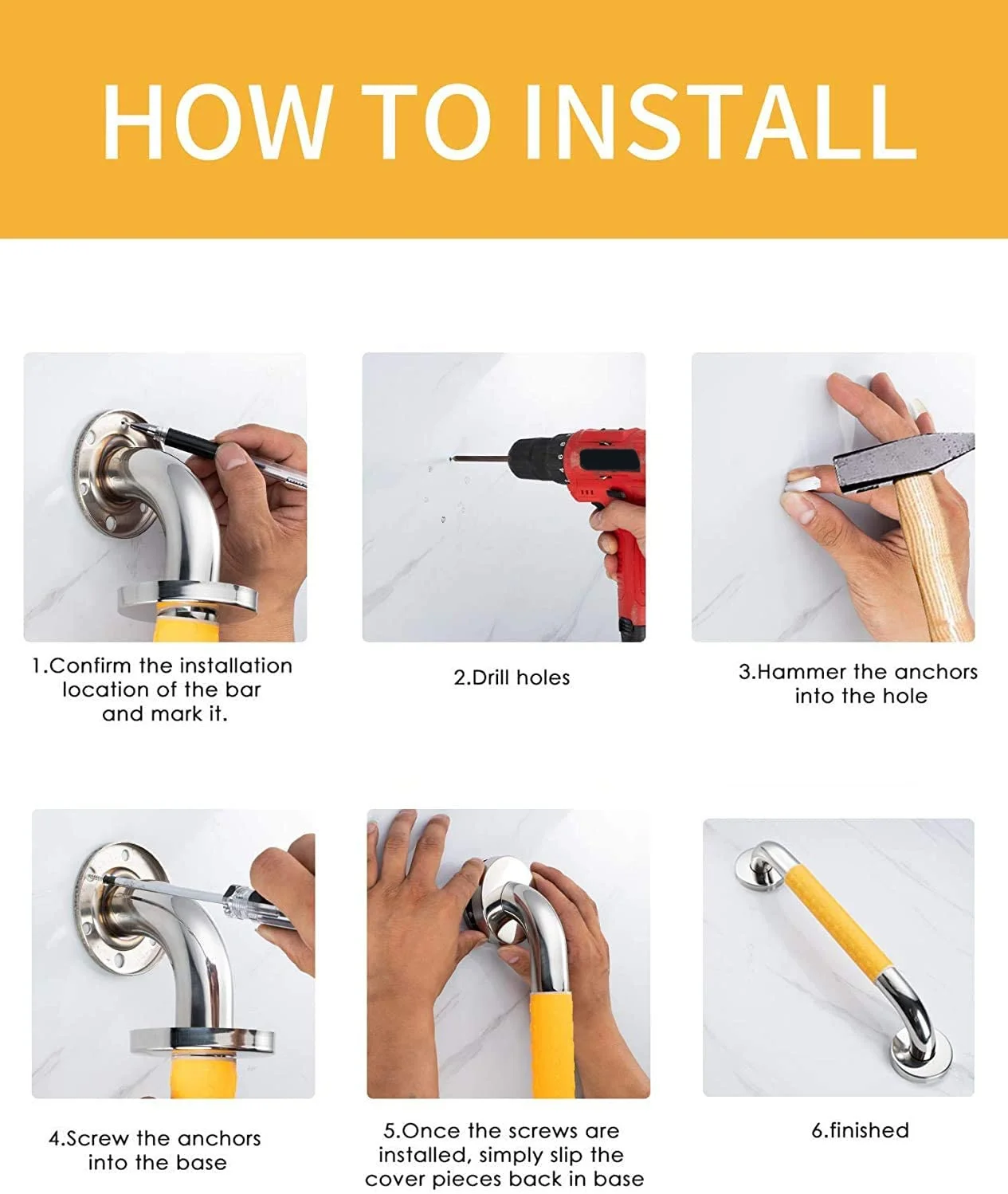 HOW TO INSTALL

1.Confirm the installation location of the bar and mark it.

2.Drill holes

3.Hammer the anchors into the hole

4.Screw the anchors into the base

5.Once the screws are installed, simply slip the cover pieces back in base

6.finished