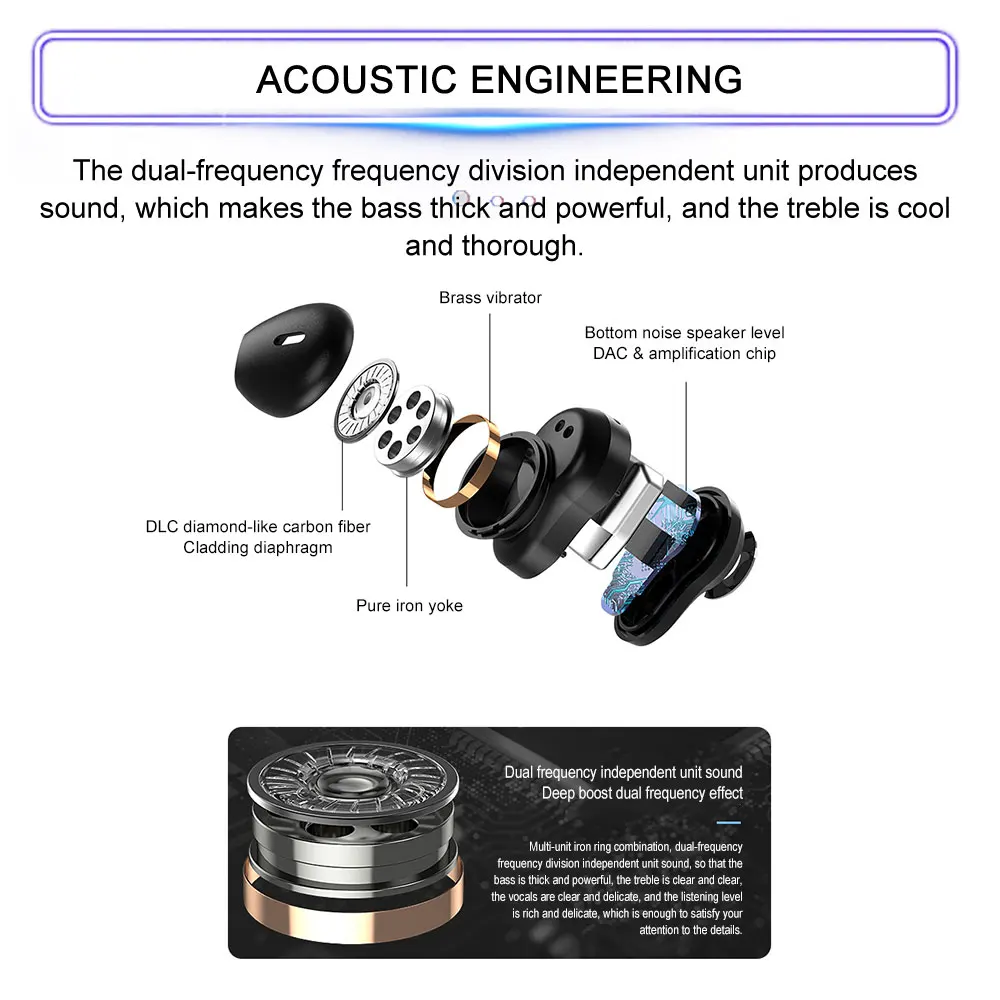 ACOUSTIC ENGINEERING

The dual-frequency frequency division independent unit produces sound, which makes the bass thick and powerful, and the treble is cool and thorough.

Brass vibrator

Bottom noise speaker level DAC & amplification chip

DLC diamond-like carbon fiber Cladding diaphragm

Pure iron yoke

Dual frequency independent unit sound
Deep boost dual frequency effect

Multi-unit iron ring combination, dual-frequency frequency division independent unit sound, so that the bass is thick and powerful, the treble is clear and clear, the vocals are clear and delicate, and the listening level is rich and delicate, which is enough to satisfy your attention to the details.