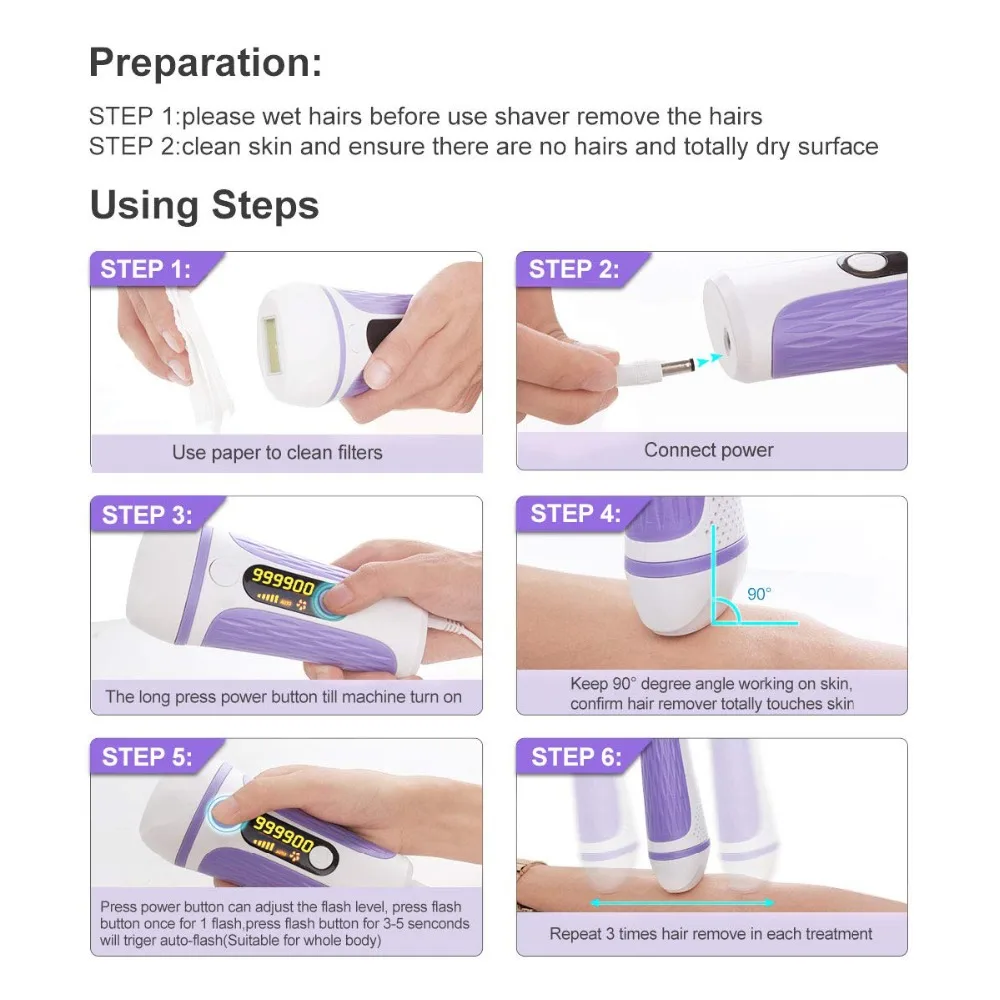 Preparation:

STEP 1:please wet hairs before use shaver remove the hairs
STEP 2:clean skin and ensure there are no hairs and totally dry surface

Using Steps

STEP 1:

Use paper to clean filters

STEP 2:

Connect power

STEP 3:

999900

The long press power button till machine turn on

STEP 4:

90°

Keep 90° degree angle working on skin, confirm hair remover totally touches skin

STEP 5:

999900

Press power button can adjust the flash level, press flash button once for 1 flash,press flash button for 3-5 senconds will triger auto-flash(Suitable for whole body)

STEP 6:

Repeat 3 times hair remove in each treatment