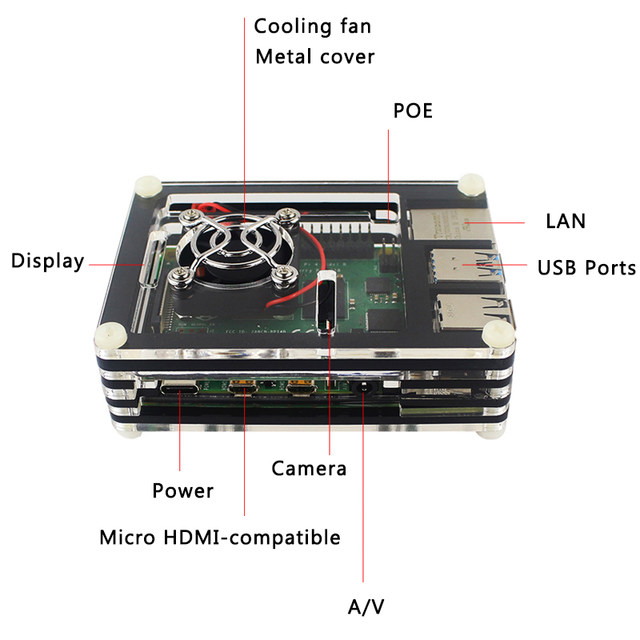 Cooling fan
Metal cover

POE

LAN

Display

USB Ports

Camera

Power

Micro HDMI-compatible

A/V