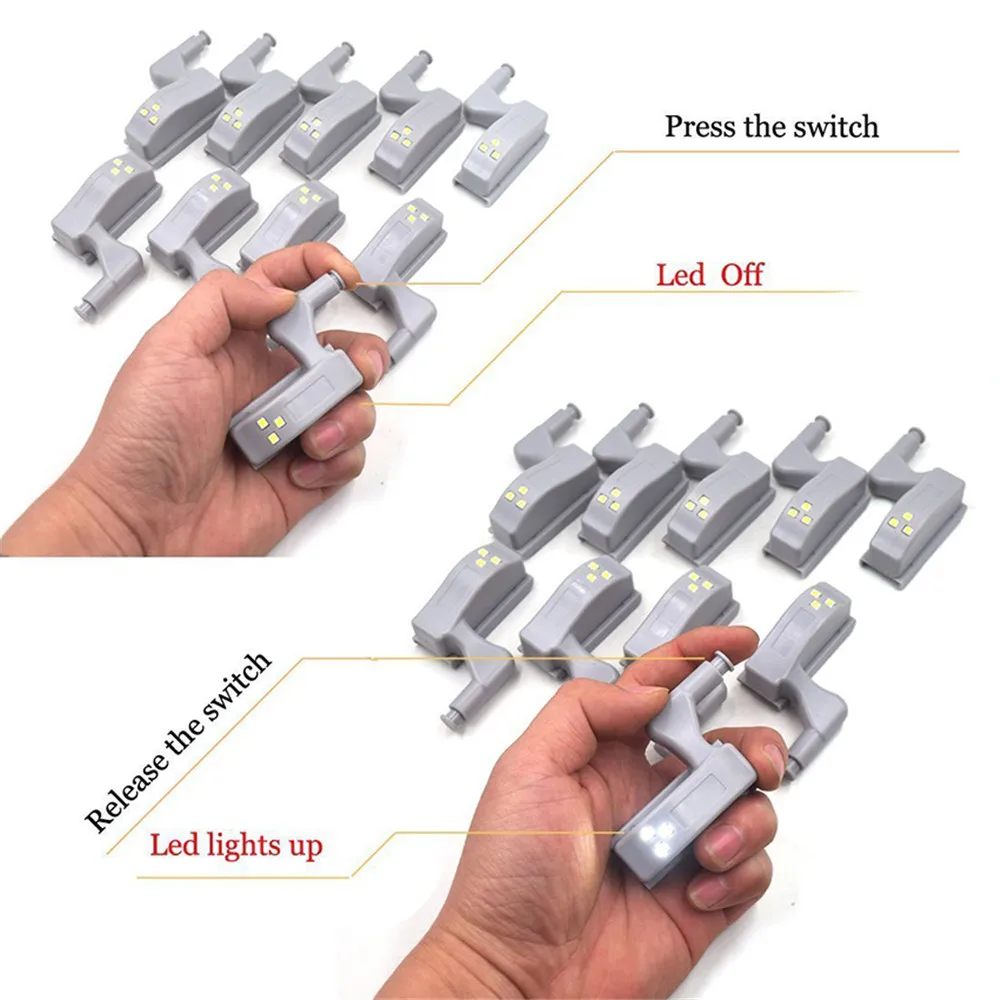 Press the switch

Led Off

Release the switch

Led lights up