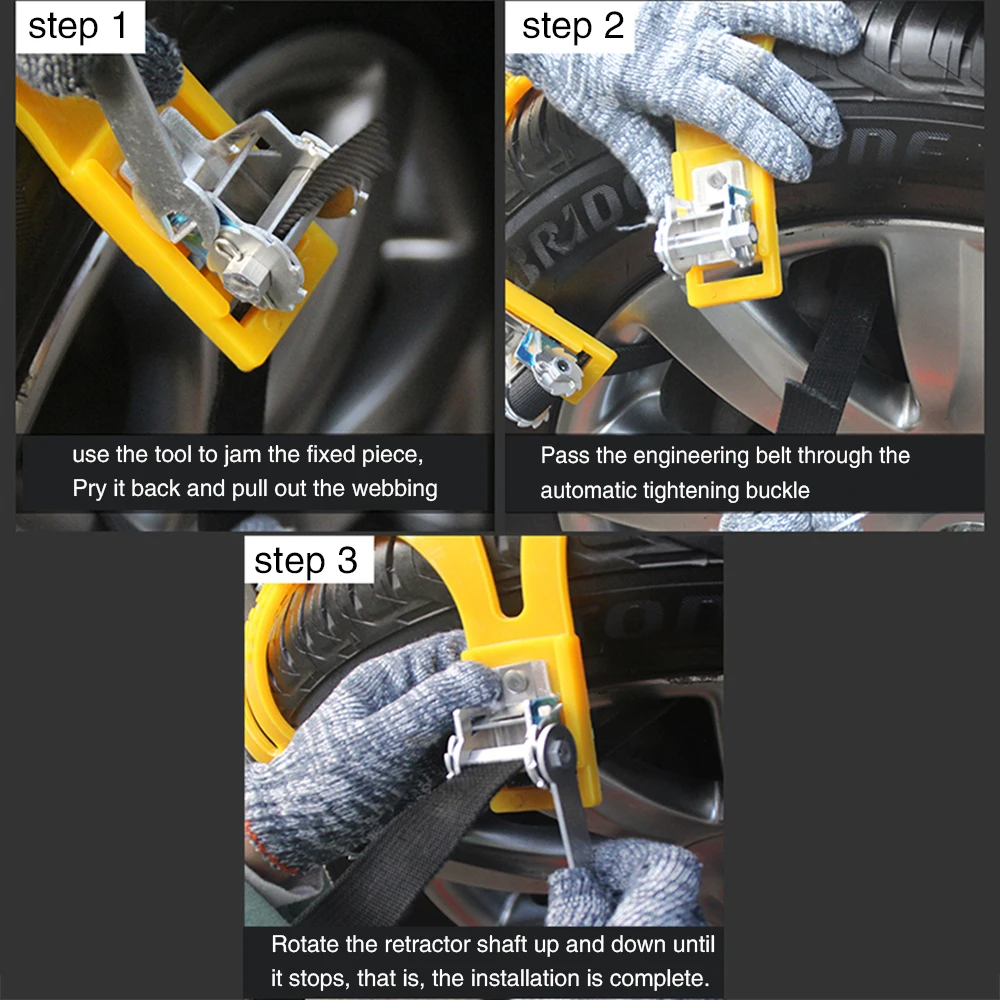 step 1

use the tool to jam the fixed piece, Pry it back and pull out the webbing

step 2

Pass the engineering belt through the automatic tightening buckle

step 3

Rotate the retractor shaft up and down until it stops, that is, the installation is complete.