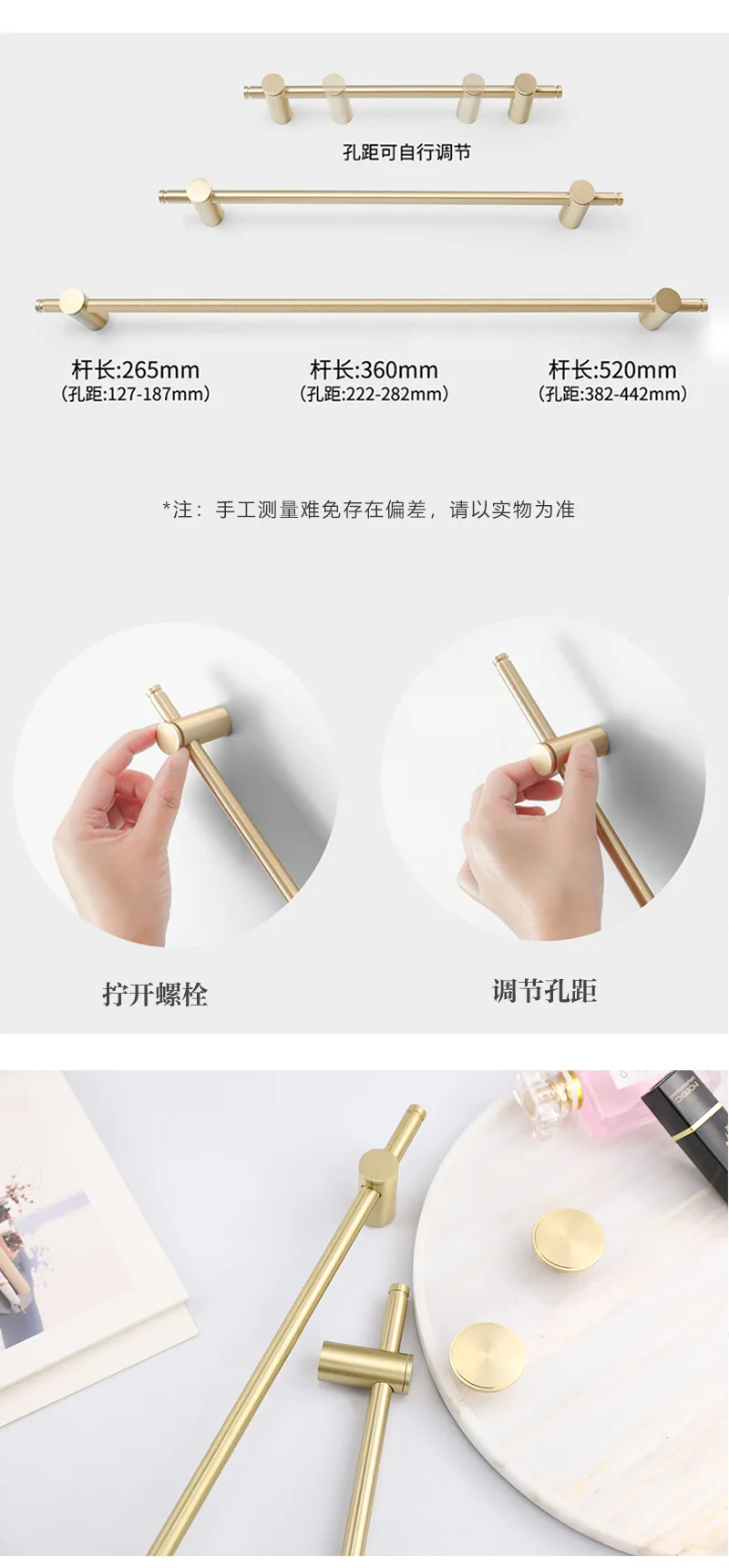 孔距可自行调节

杆长:265mm
(孔距:127-187mm)

杆长:360mm
(孔距:222-282mm)

杆长:520mm
(孔距:382-442mm)

*注：手工测量难免存在偏差，请以实物为准

拧开螺栓

调节孔距