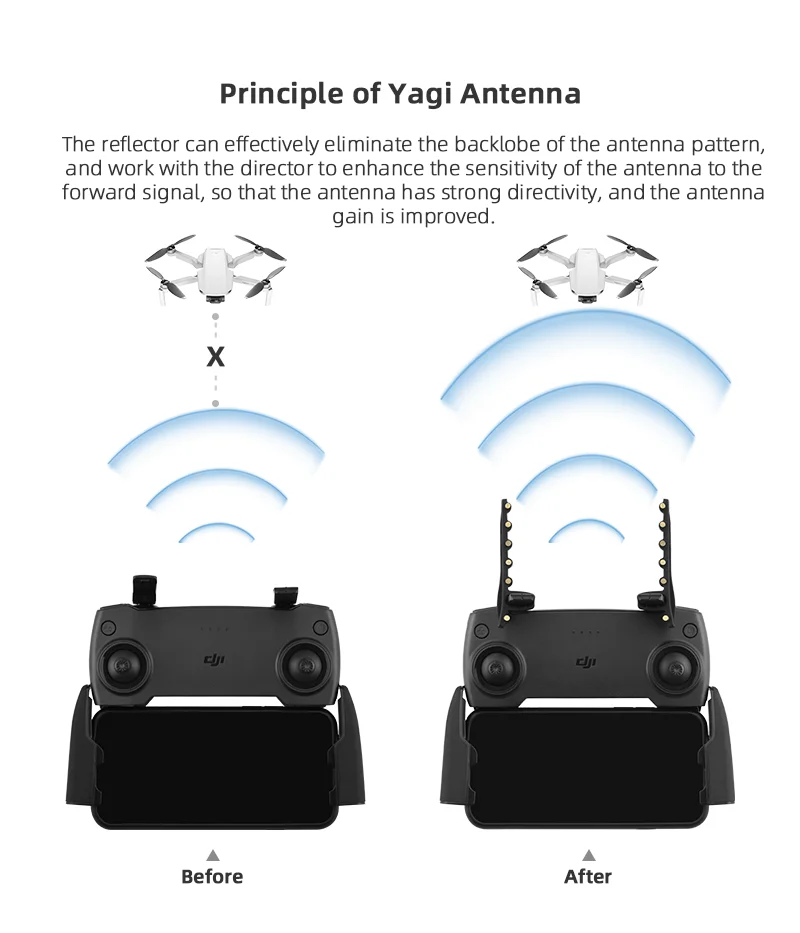 Principle of Yagi Antenna

The reflector can effectively eliminate the backlobe of the antenna pattern, and work with the director to enhance the sensitivity of the antenna to the forward signal, so that the antenna has strong directivity, and the antenna gain is improved.

X

dji

dji

Before

After