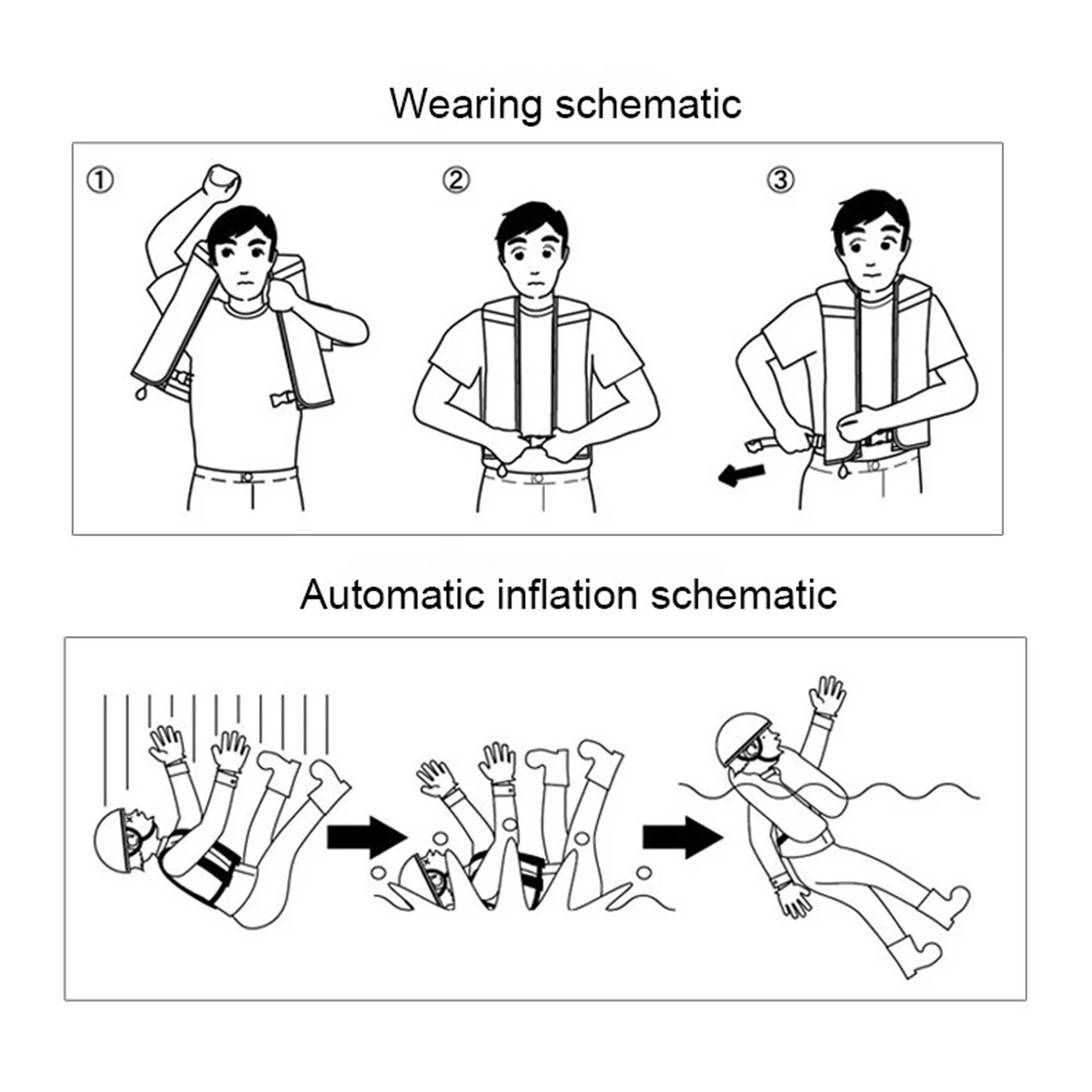 Wearing schematic

①

②

③

Automatic inflation schematic