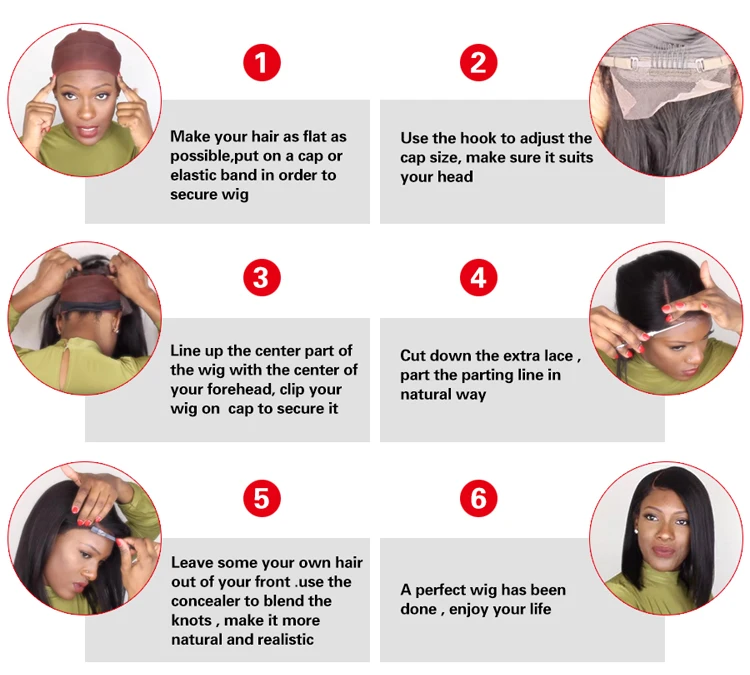 1

Make your hair as flat as possible,put on a cap or elastic band in order to secure wig

2

Use the hook to adjust the cap size, make sure it suits your head

3

Line up the center part of the wig with the center of your forehead, clip your wig on cap to secure it

4

Cut down the extra lace , part the parting line in natural way

5

Leave some your own hair out of your front .use the concealer to blend the knots , make it more natural and realistic

6

A perfect wig has been done , enjoy your life