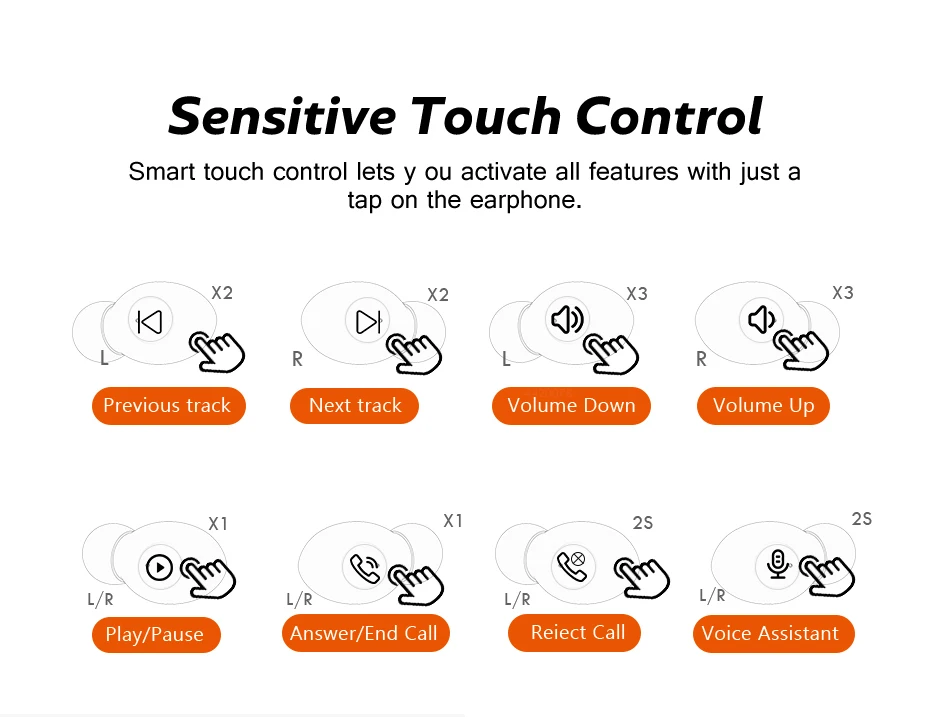 Sensitive Touch Control

Smart touch control lets y ou activate all features with just a tap on the earphone.

X2
L
Previous track

X2
R
Next track

X3
L
Volume Down

X3
R
Volume Up

X1
L/R
Play/Pause

X1
L/R
Answer/End Call

2S
L/R
Reiect Call

2S
L/R
Voice Assistant