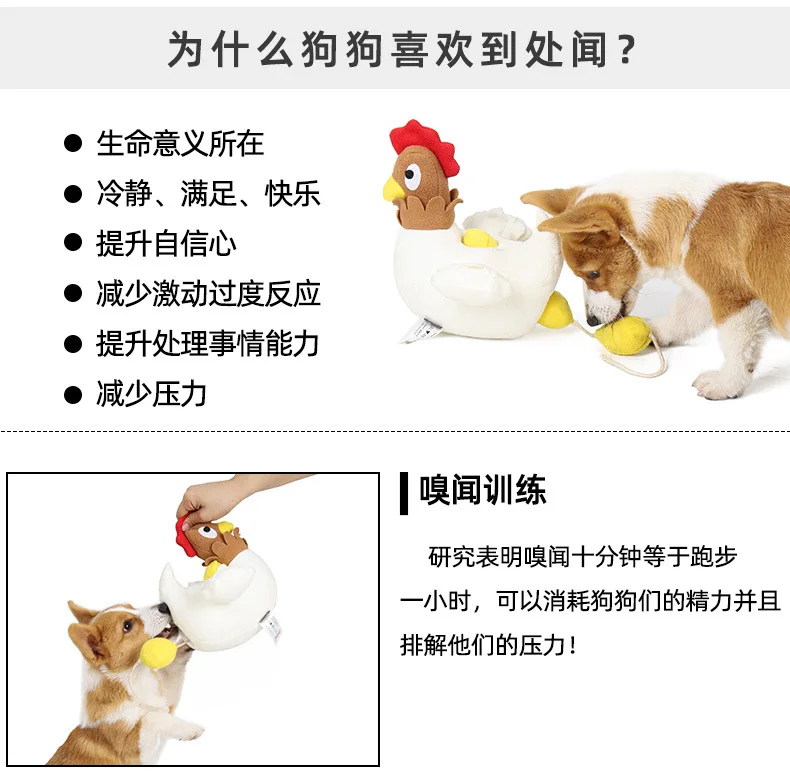 为什么狗狗喜欢到处闻？

● 生命意义所在
● 冷静、满足、快乐
● 提升自信心
● 减少激动过度反应
● 提升处理事情能力
● 减少压力

嗅闻训练

研究表明嗅闻十分钟等于跑步一小时，可以消耗狗狗们的精力并且排解他们的压力！