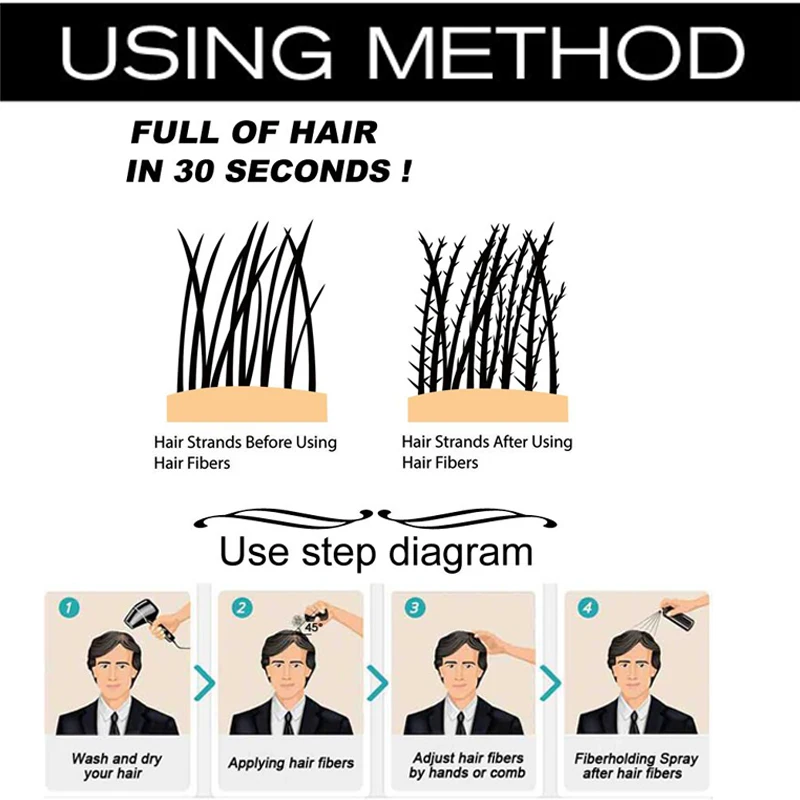 USING METHOD

FULL OF HAIR IN 30 SECONDS !

Hair Strands Before Using Hair Fibers

Hair Strands After Using Hair Fibers

Use step diagram

1

Wash and dry your hair

2

45°

Applying hair fibers

3

Adjust hair fibers by hands or comb

4

Fiberholding Spray after hair fibers