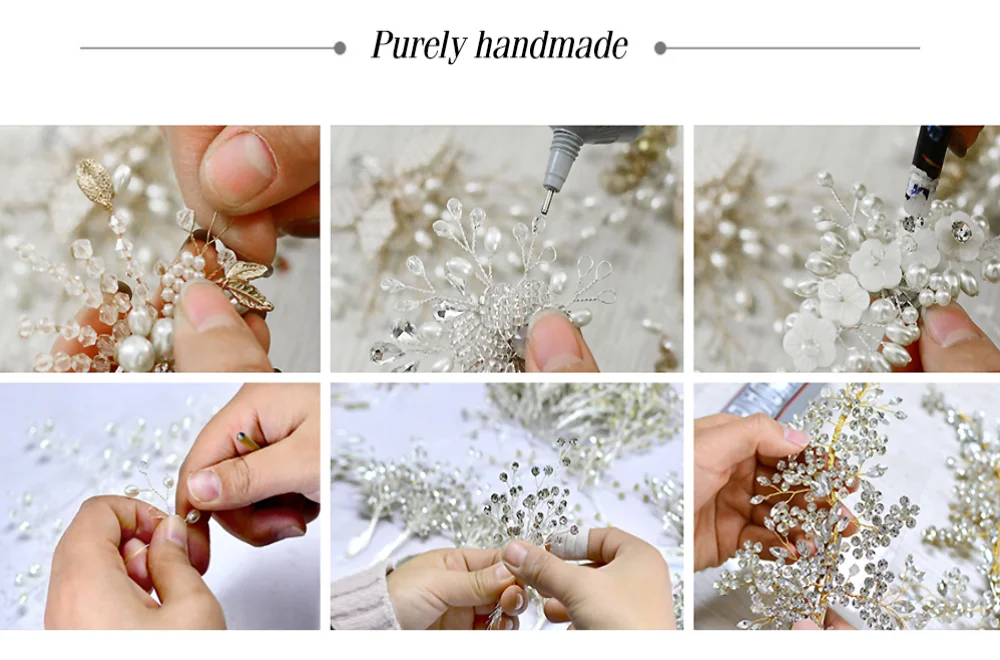 Purely handmade