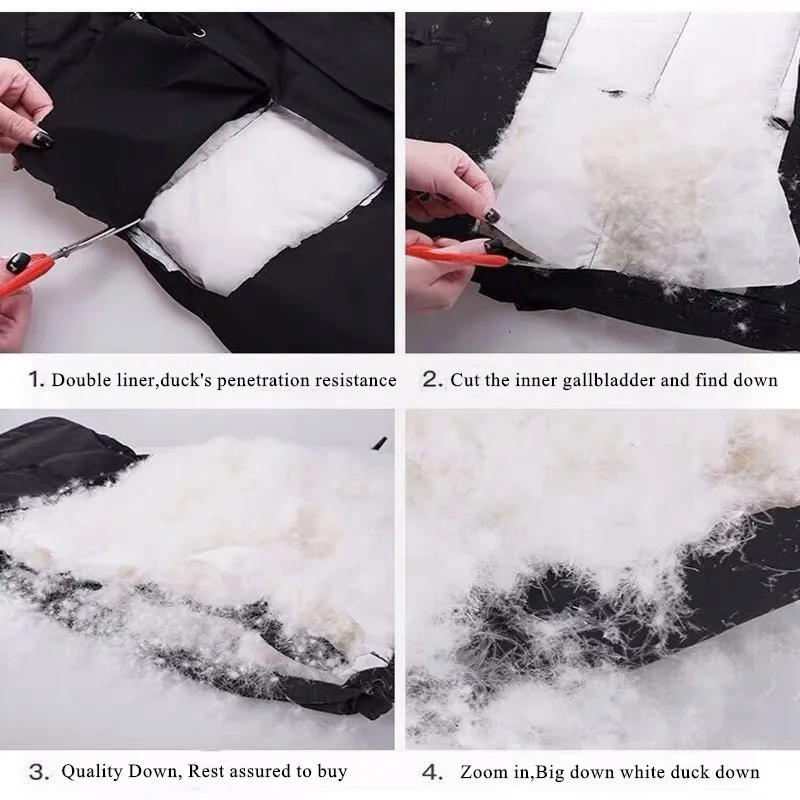 1. Double liner,duck's penetration resistance

2. Cut the inner gallbladder and find down

3. Quality Down, Rest assured to buy

4. Zoom in,Big down white duck down