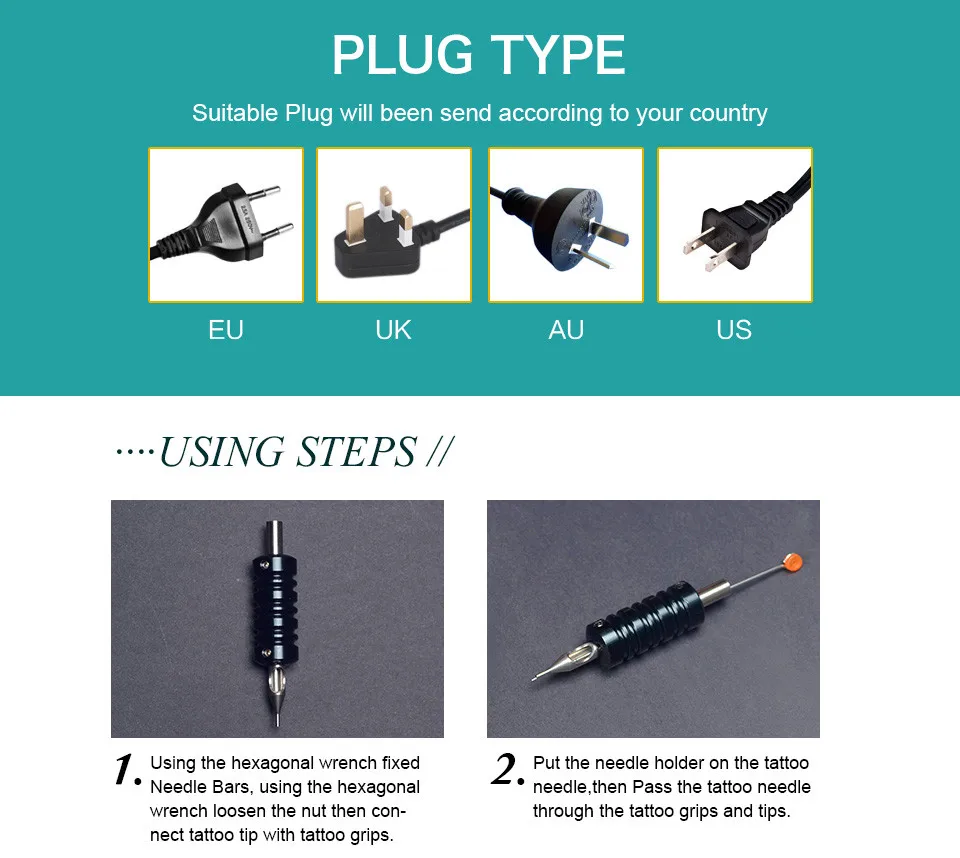 PLUG TYPE

Suitable Plug will been send according to your country

EU UK AU US

····USING STEPS //

1. Using the hexagonal wrench fixed Needle Bars, using the hexagonal wrench loosen the nut then connect tattoo tip with tattoo grips.

2. Put the needle holder on the tattoo needle,then Pass the tattoo needle through the tattoo grips and tips.