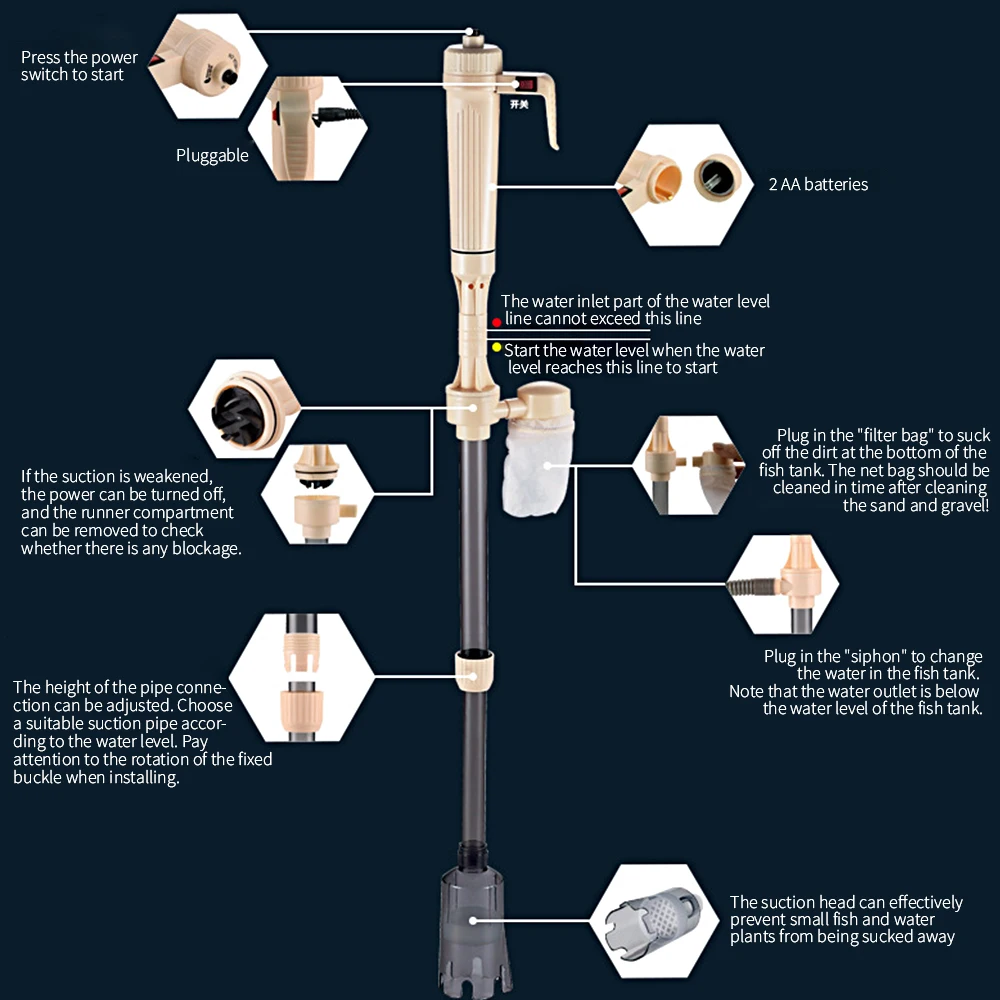 Press the power switch to start

Pluggable

开关

2 AA batteries

The water inlet part of the water level line cannot exceed this line

Start the water level when the water level reaches this line to start

If the suction is weakened, the power can be turned off, and the runner compartment can be removed to check whether there is any blockage.

Plug in the "filter bag" to suck off the dirt at the bottom of the fish tank. The net bag should be cleaned in time after cleaning the sand and gravel!

Plug in the "siphon" to change the water in the fish tank. Note that the water outlet is below the water level of the fish tank.

The height of the pipe connection can be adjusted. Choose a suitable suction pipe according to the water level. Pay attention to the rotation of the fixed buckle when installing.

The suction head can effectively prevent small fish and water plants from being sucked away