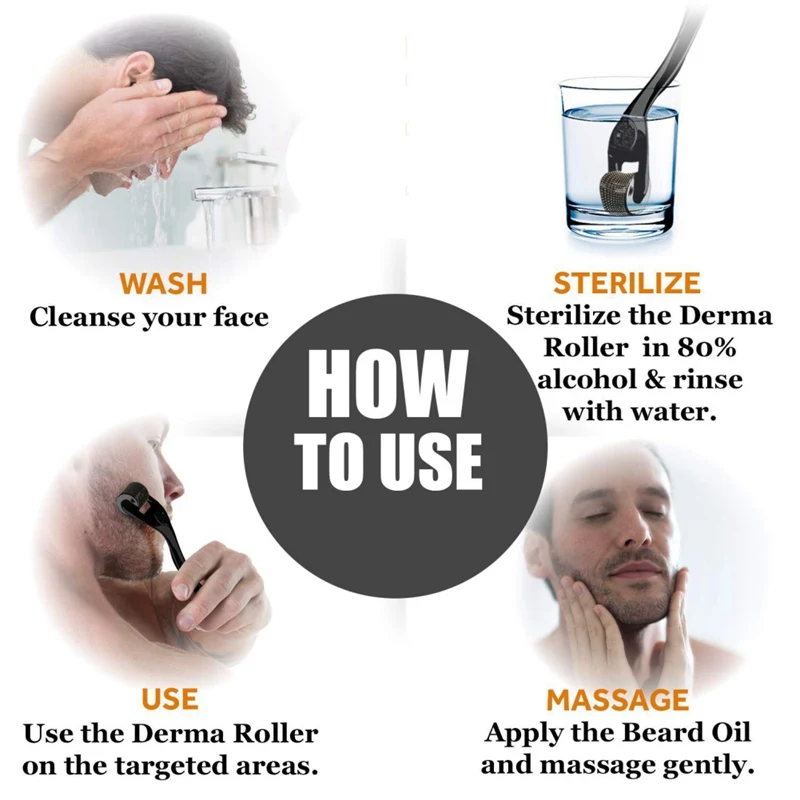 WASH
Cleanse your face

STERILIZE
Sterilize the Derma Roller in 80% alcohol & rinse with water.

HOW TO USE

USE
Use the Derma Roller on the targeted areas.

MASSAGE
Apply the Beard Oil and massage gently.