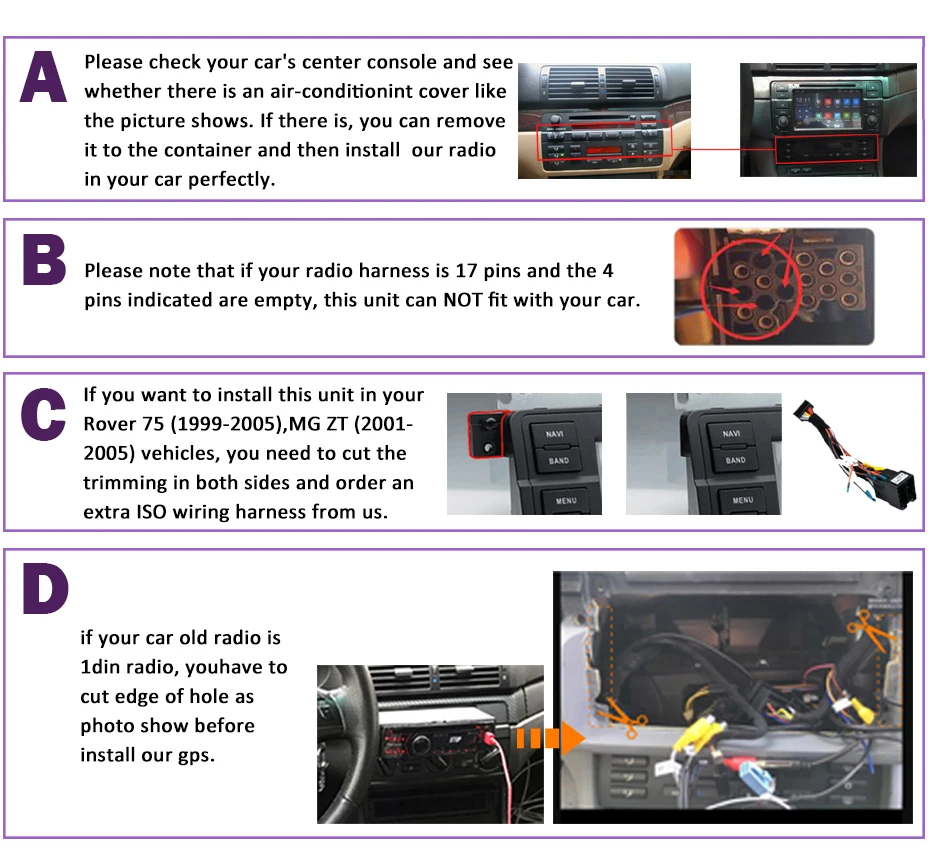 A

Please check your car's center console and see whether there is an air-conditionint cover like the picture shows. If there is, you can remove it to the container and then install our radio in your car perfectly.

B

Please note that if your radio harness is 17 pins and the 4 pins indicated are empty, this unit can NOT fit with your car.

C

If you want to install this unit in your Rover 75 (1999-2005),MG ZT (2001-2005) vehicles, you need to cut the trimming in both sides and order an extra ISO wiring harness from us.

NAVI
BAND
MENU

NAVI
BAND
MENU

D

if your car old radio is 1din radio, youhave to cut edge of hole as photo show before install our gps.