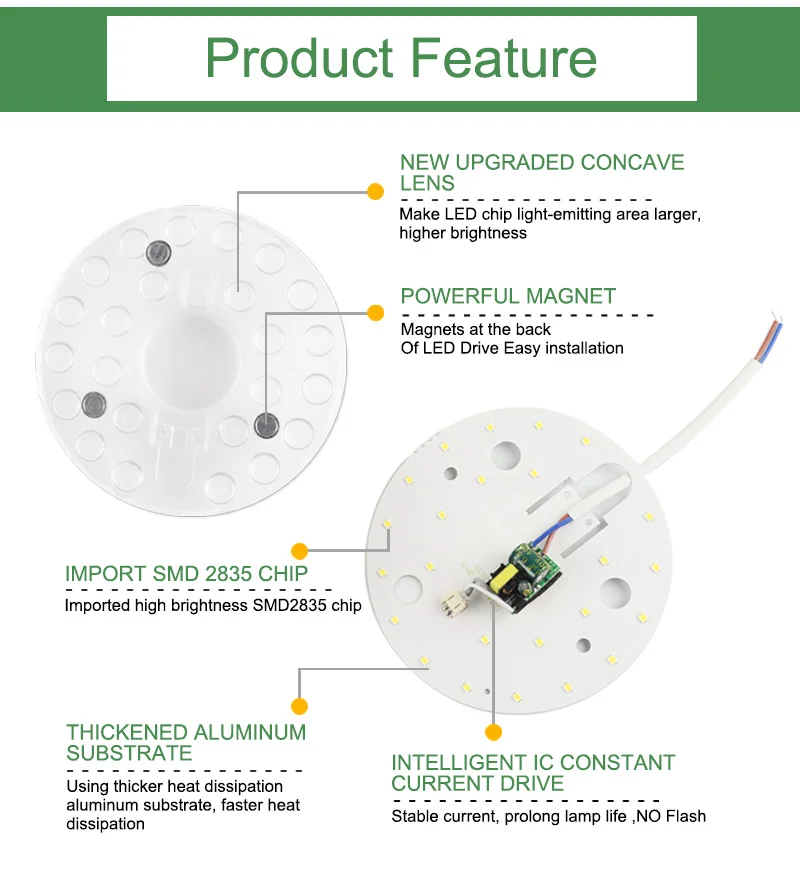 Product Feature

NEW UPGRADED CONCAVE LENS

Make LED chip light-emitting area larger, higher brightness

POWERFUL MAGNET

Magnets at the back
Of LED Drive Easy installation

IMPORT SMD 2835 CHIP

Imported high brightness SMD2835 chip

THICKENED ALUMINUM SUBSTRATE

Using thicker heat dissipation aluminum substrate, faster heat dissipation

INTELLIGENT IC CONSTANT CURRENT DRIVE

Stable current, prolong lamp life ,NO Flash