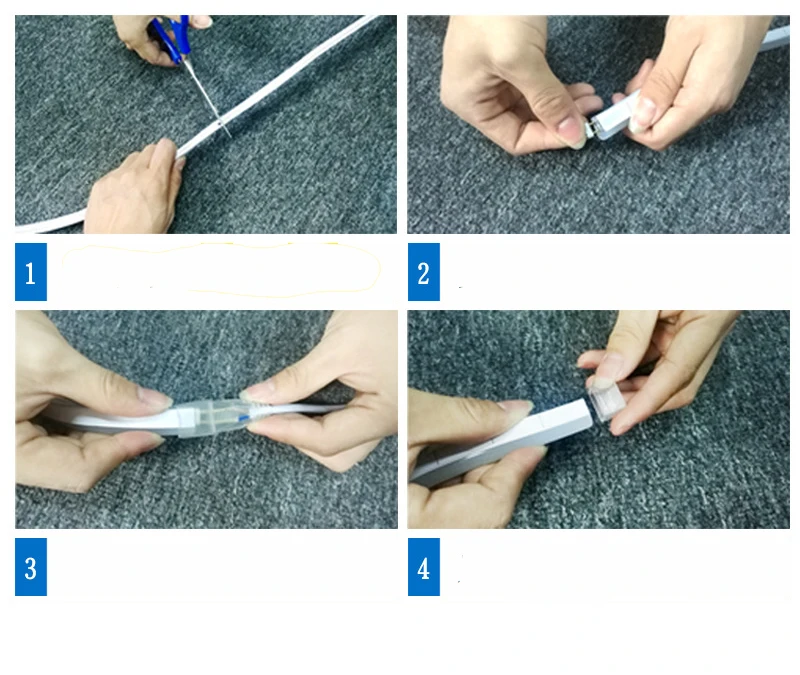 1

2

3

4