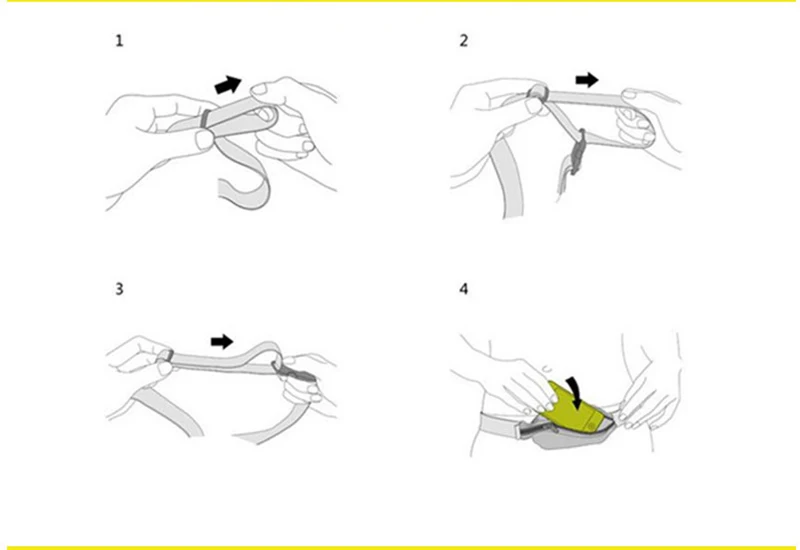 1

2

3

4