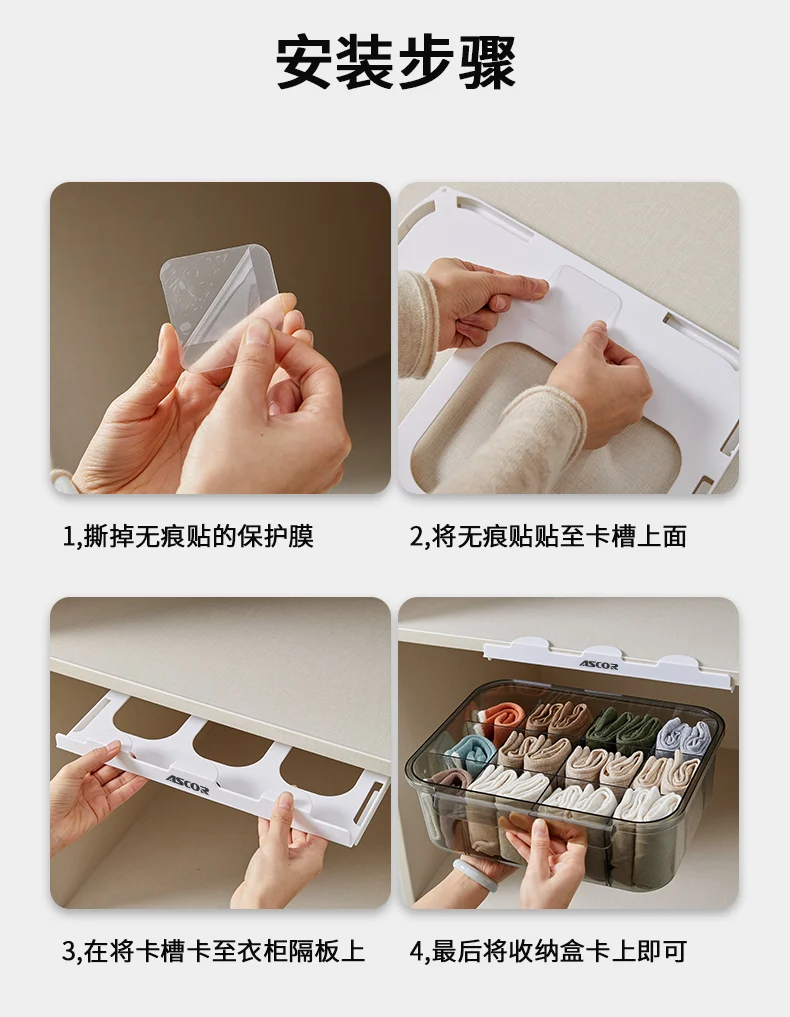 安装步骤

1,撕掉无痕贴的保护膜

2,将无痕贴贴至卡槽上面

ASCOR

3,在将卡槽卡至衣柜隔板上

ASCOR

4,最后将收纳盒卡上即可