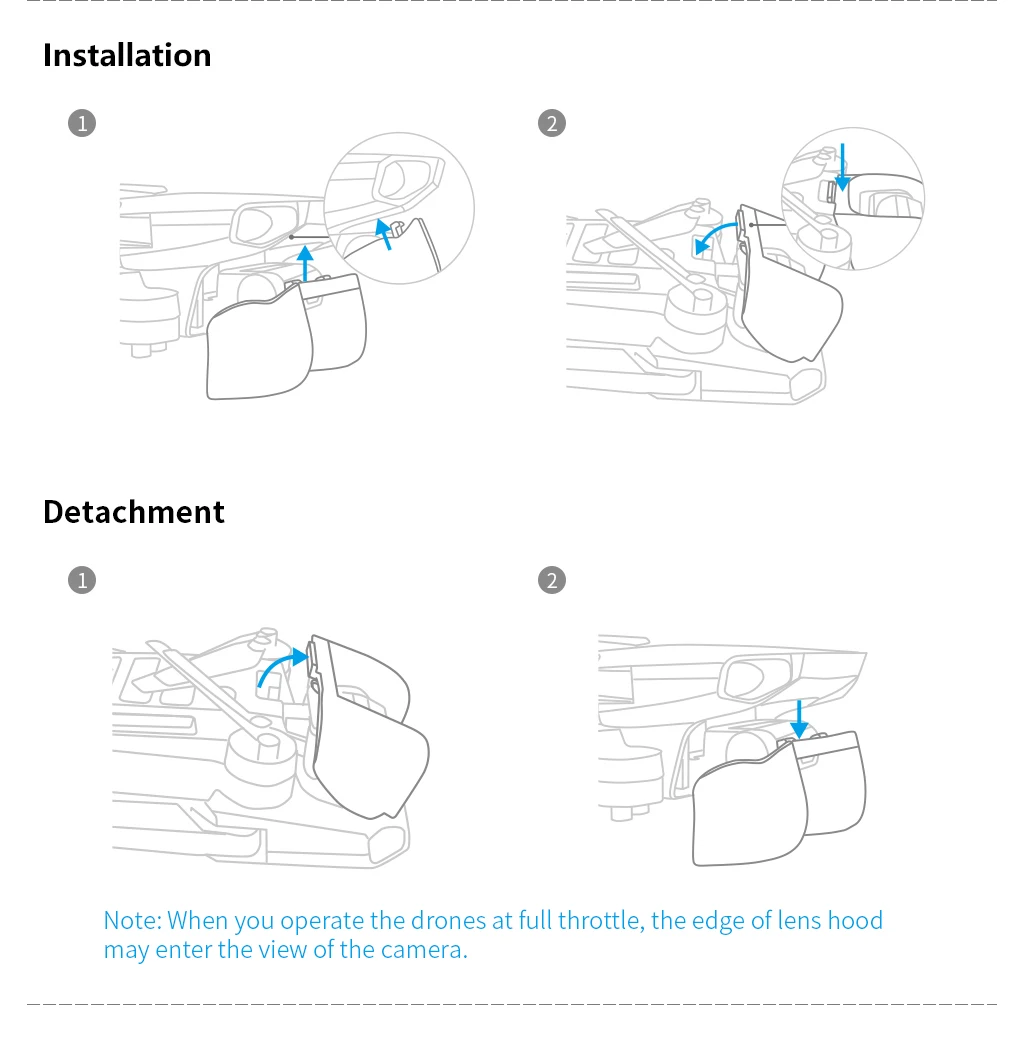 Installation

1

2

Detachment

1

2

Note: When you operate the drones at full throttle, the edge of lens hood may enter the view of the camera.