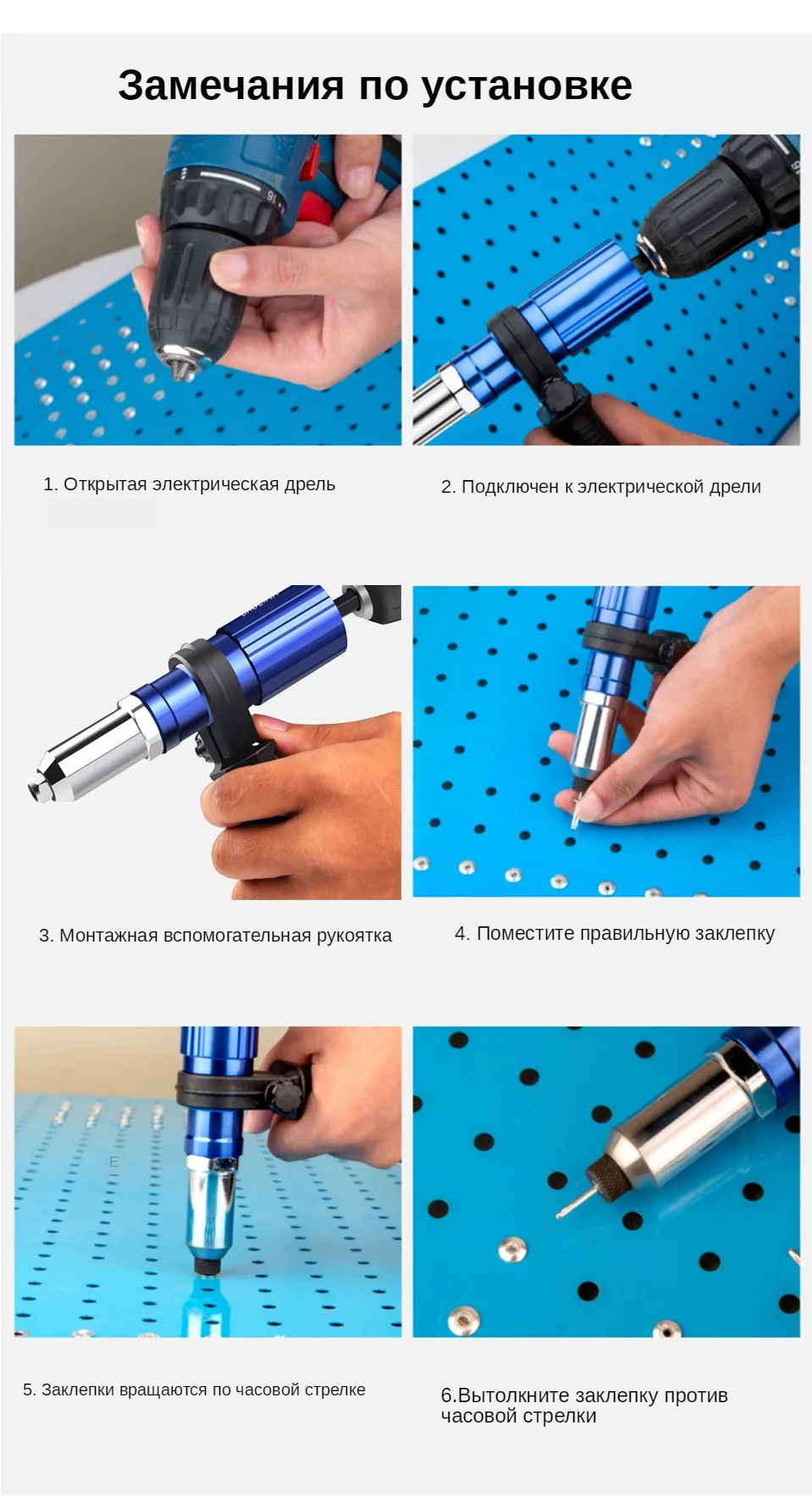 Замечания по установке

1. Открытая электрическая дрель

2. Подключен к электрической дрели

3. Монтажная вспомогательная рукоятка

4. Поместите правильную заклепку

5. Заклепки вращаются по часовой стрелке

6.Вытолкните заклепку против часовой стрелки