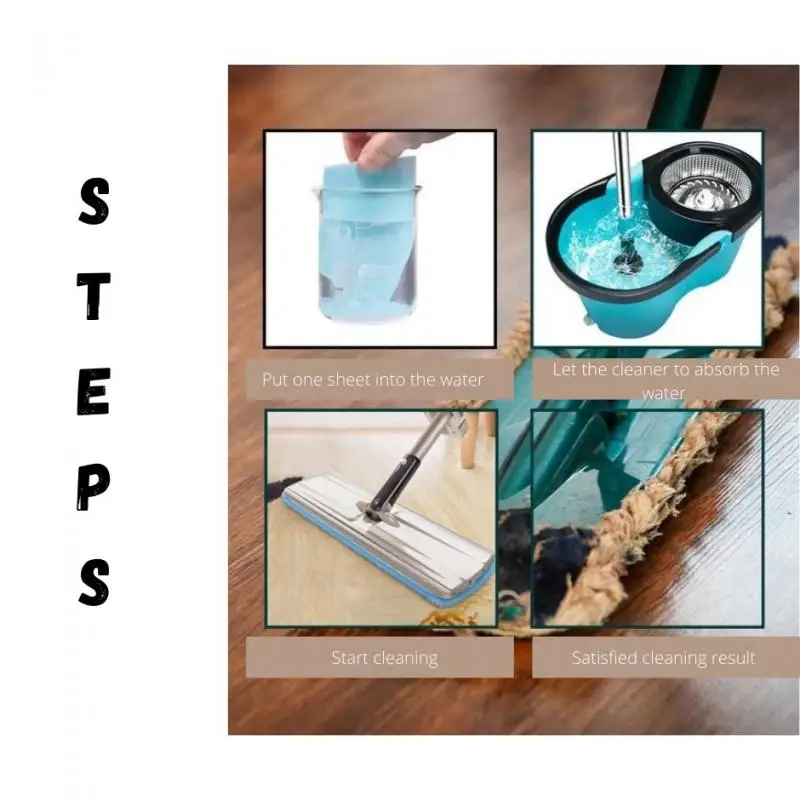 S
T
E
P
S

Put one sheet into the water

Let the cleaner to absorb the water

Start cleaning

Satisfied cleaning result