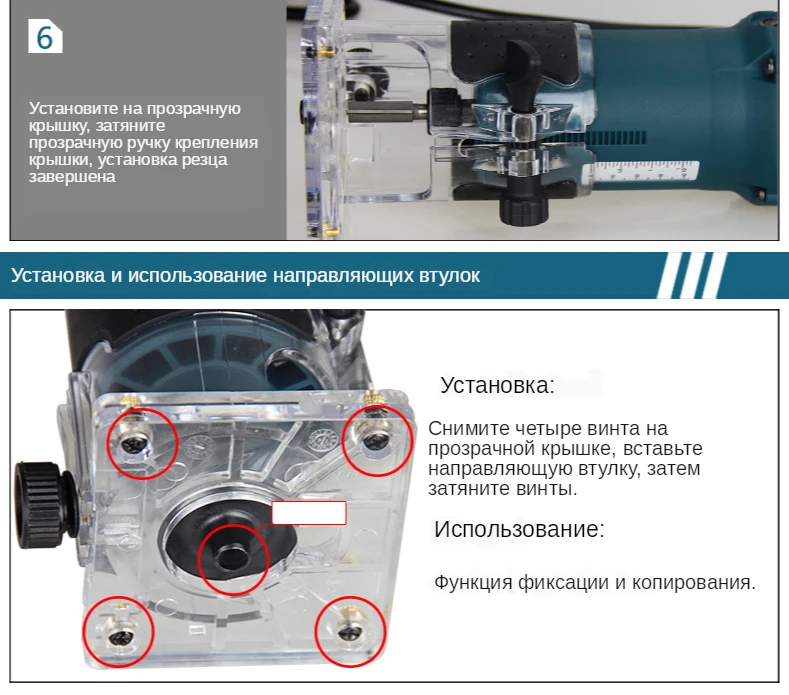 6

Установите на прозрачную крышку, затяните прозрачную ручку крепления крышки, установка резца завершена

Установка и использование направляющих втулок

Установка:

Снимите четыре винта на прозрачной крышке, вставьте направляющую втулку, затем затяните винты.

Использование:

Функция фиксации и копирования.