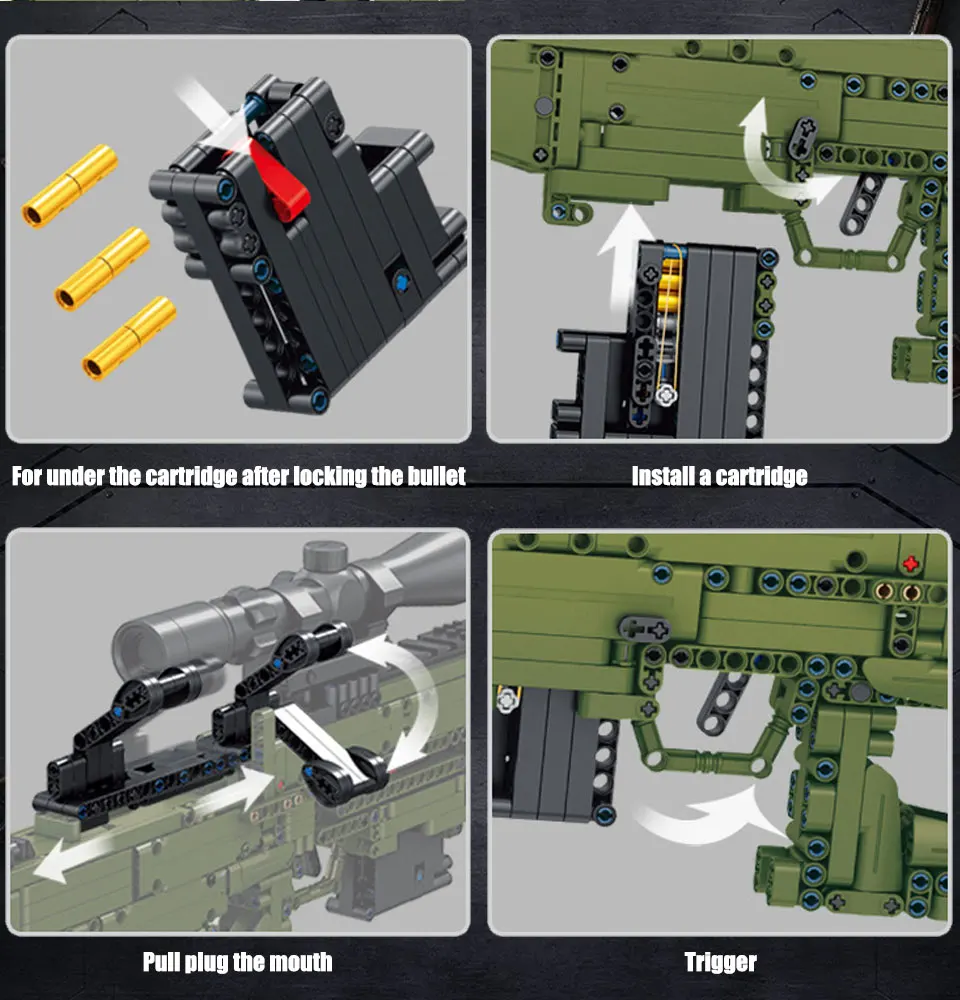 For under the cartridge after locking the bullet

Install a cartridge

Pull plug the mouth

Trigger