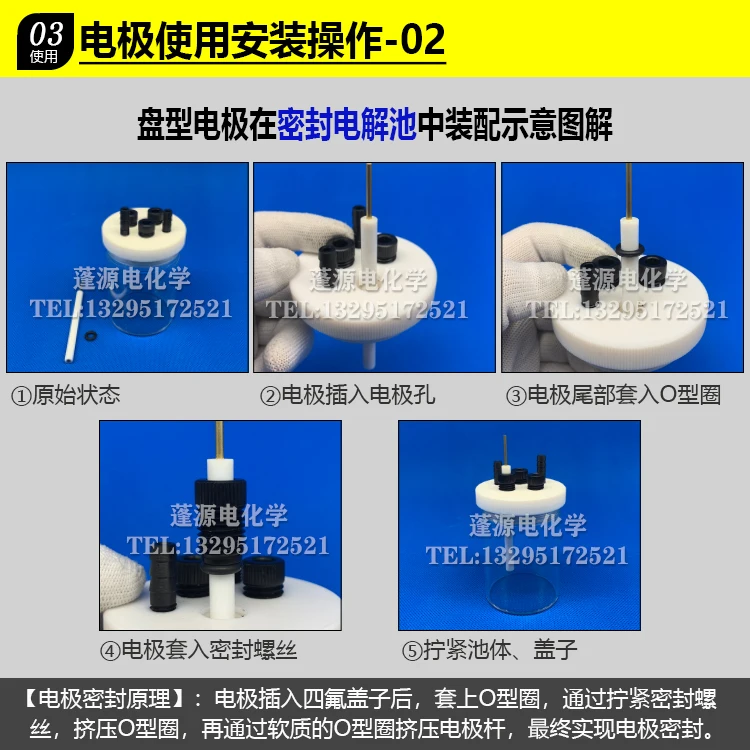 03
使用
电极使用安装操作-02

盘型电极在密封电解池中装配示意图解

蓬源电化学
TEL:13295172521

①原始状态

蓬源电化学
TEL:13295172521

②电极插入电极孔

蓬源电化学
TEL:13295172521

③电极尾部套入O型圈

蓬源电化学
TEL:13295172521

④电极套入密封螺丝

蓬源电化学
TEL:13295172521

⑤拧紧池体、盖子

【电极密封原理】：电极插入四氟盖子后，套上O型圈，通过拧紧密封螺丝，挤压O型圈，再通过软质的O型圈挤压电极杆，最终实现电极密封。