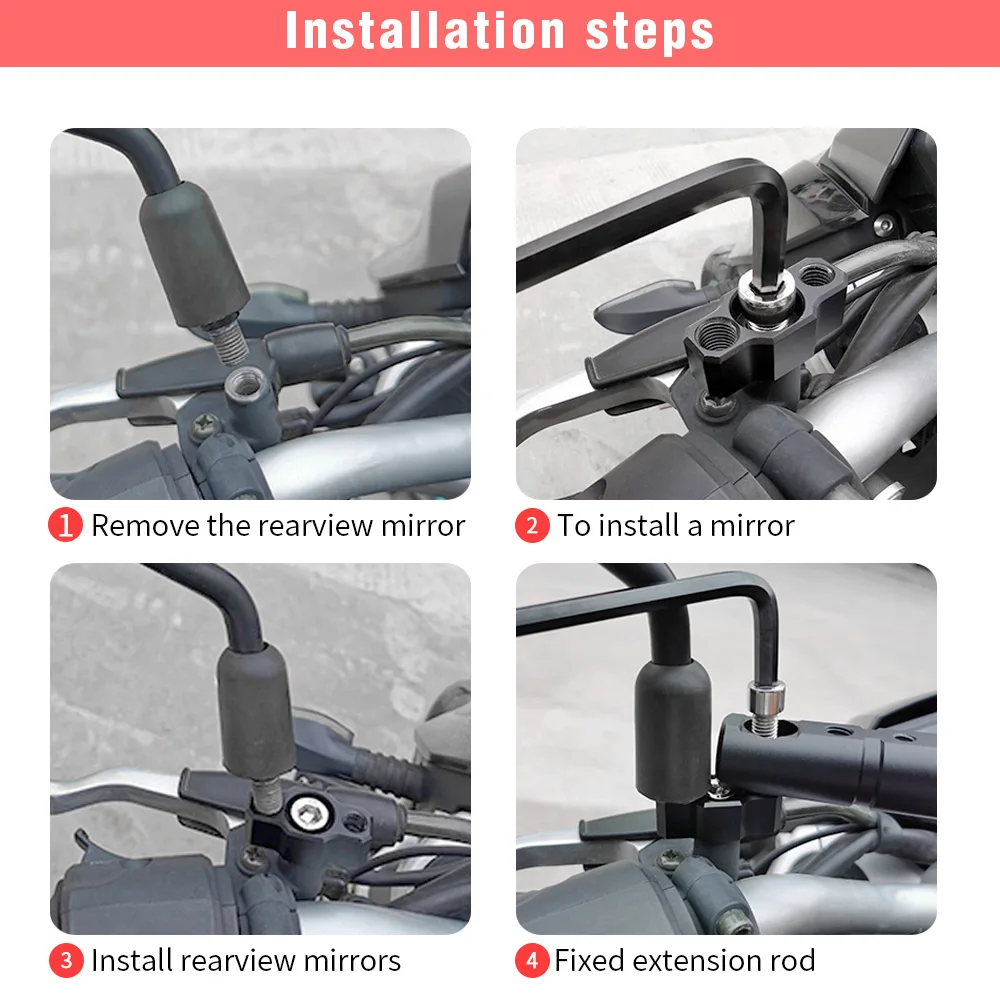 Installation steps

1 Remove the rearview mirror

2 To install a mirror

3 Install rearview mirrors

4 Fixed extension rod