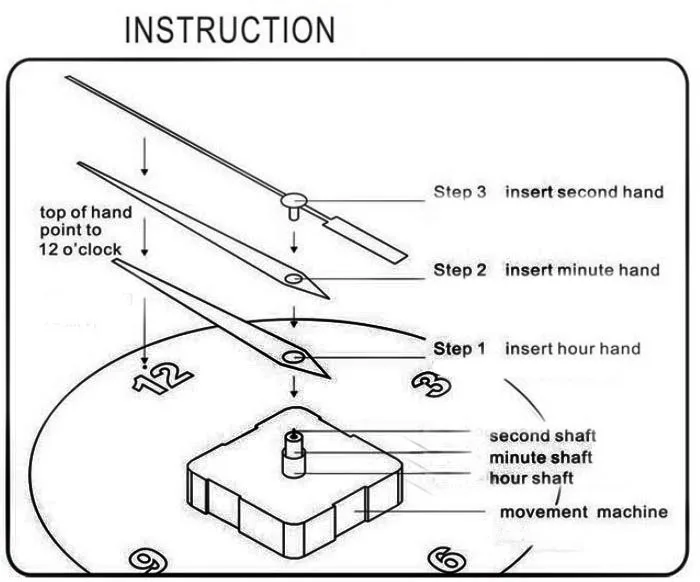 INSTRUCTION

top of hand point to 12 o'clock

Step 3 insert second hand

Step 2 insert minute hand

Step 1 insert hour hand

12

3

second shaft

minute shaft

hour shaft

movement machine

9

6