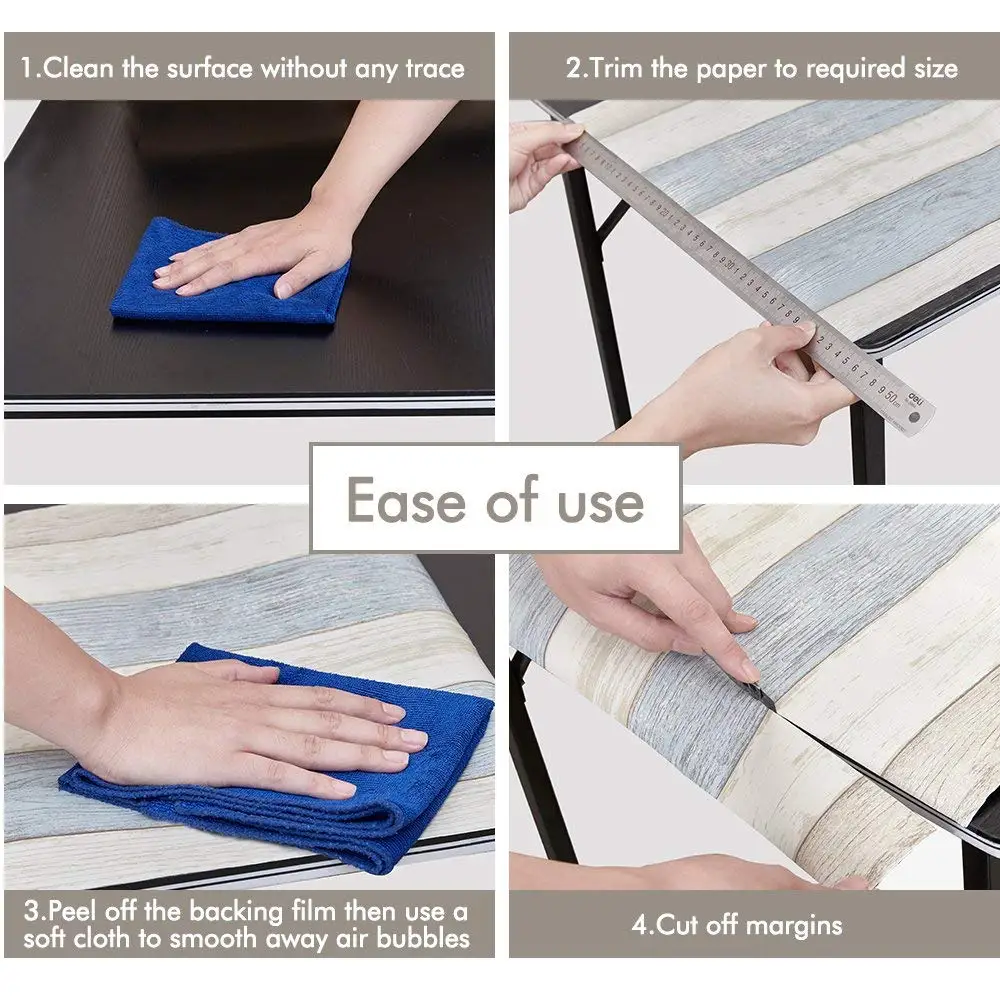 1.Clean the surface without any trace

2.Trim the paper to required size

Ease of use

3.Peel off the backing film then use a soft cloth to smooth away air bubbles

4.Cut off margins