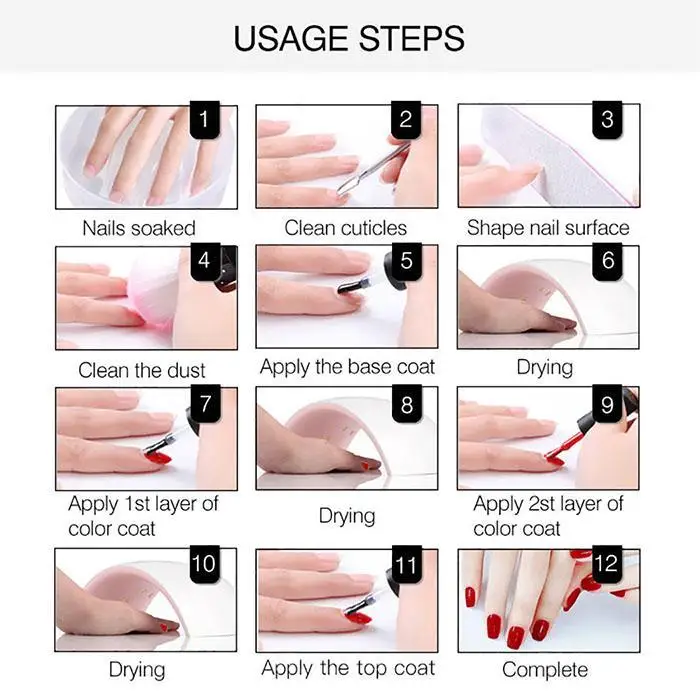 USAGE STEPS

1
Nails soaked

2
Clean cuticles

3
Shape nail surface

4
Clean the dust

5
Apply the base coat

6
Drying

7
Apply 1st layer of color coat

8
Drying

9
Apply 2st layer of color coat

10
Drying

11
Apply the top coat

12
Complete