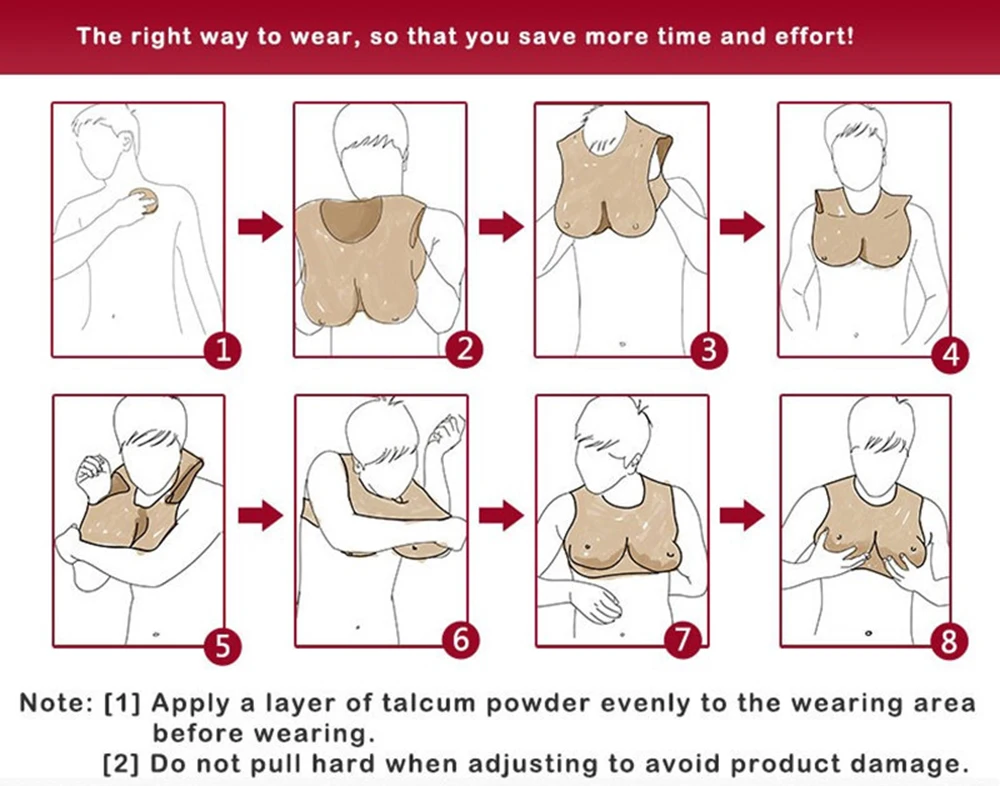 The right way to wear, so that you save more time and effort!

1

2

3

4

5

6

7

8

Note: [1] Apply a layer of talcum powder evenly to the wearing area before wearing.
[2] Do not pull hard when adjusting to avoid product damage.