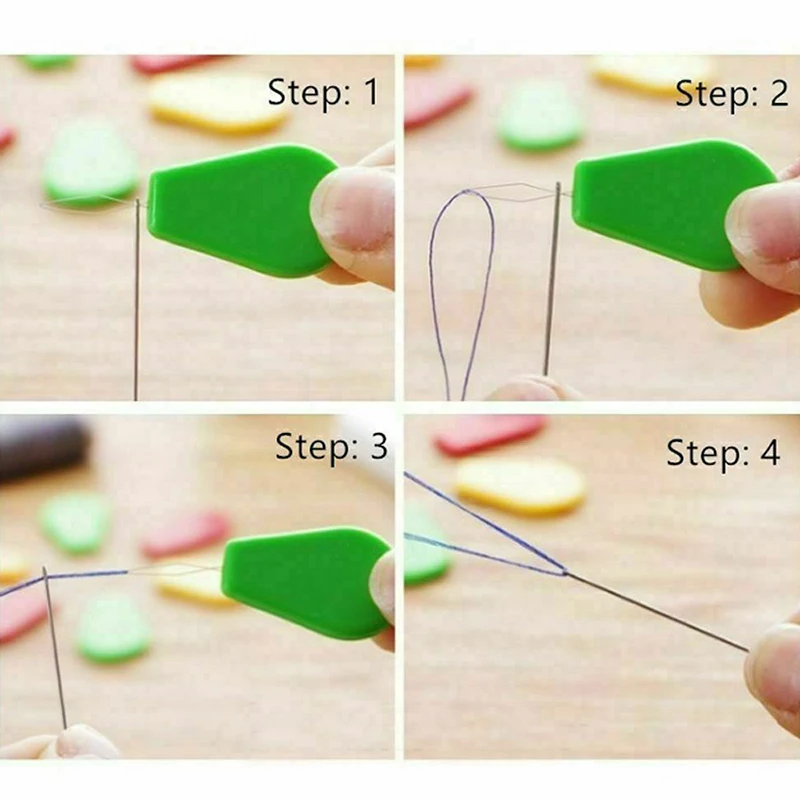 Step: 1

Step: 2

Step: 3

Step: 4