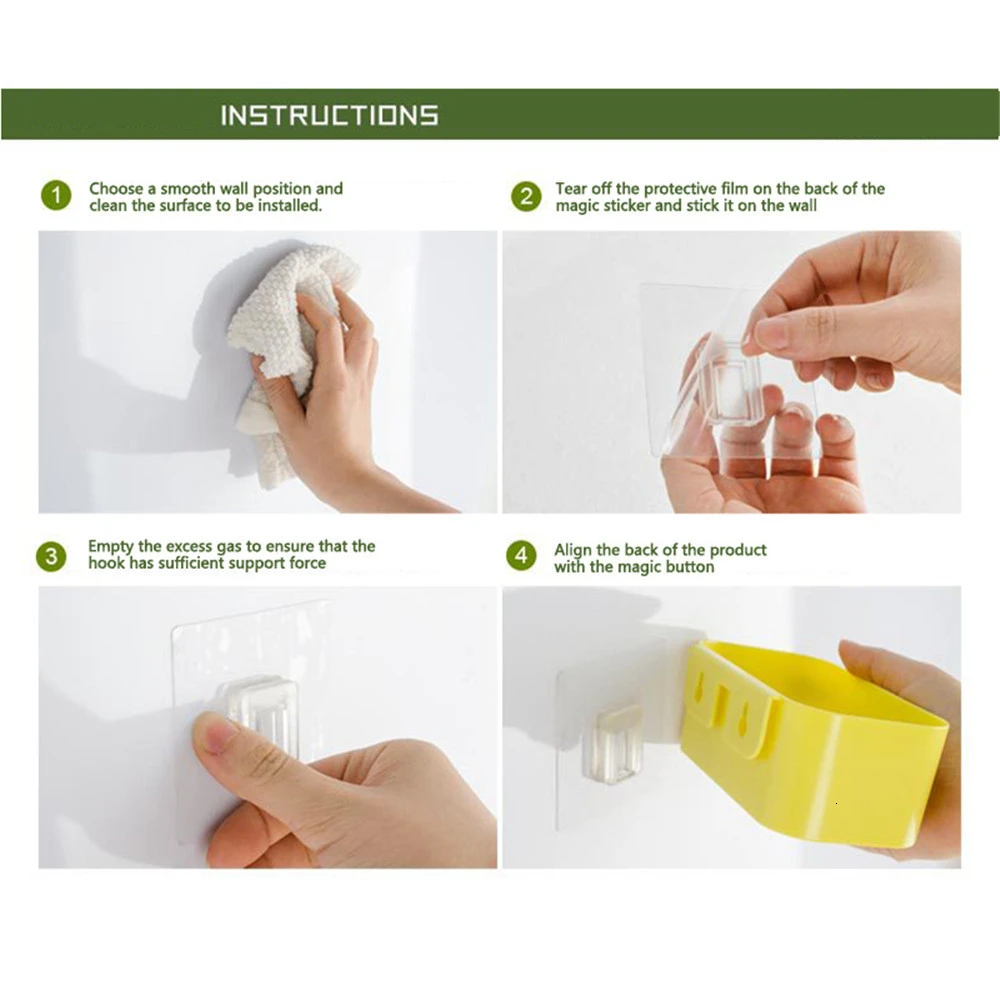 INSTRUCTIONS

1 Choose a smooth wall position and clean the surface to be installed.

2 Tear off the protective film on the back of the magic sticker and stick it on the wall

3 Empty the excess gas to ensure that the hook has sufficient support force

4 Align the back of the product with the magic button