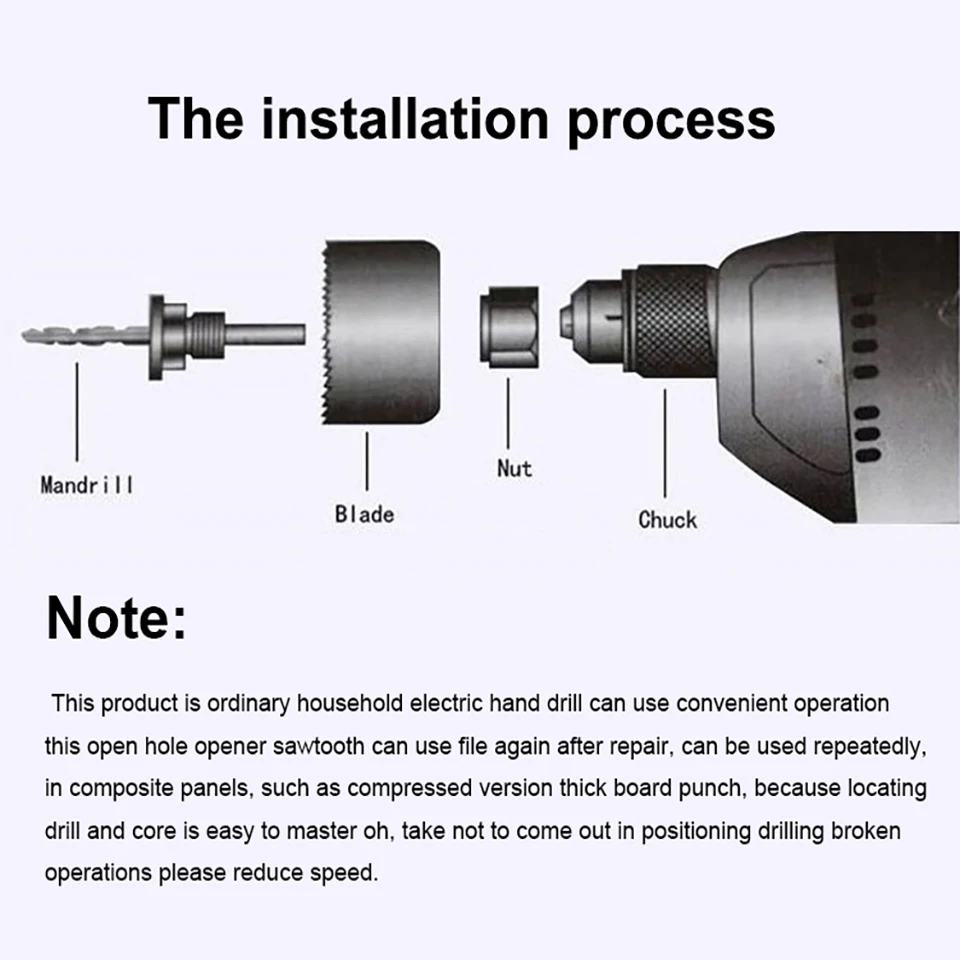 The installation process

Mandrill

Blade

Nut

Chuck

Note:

This product is ordinary household electric hand drill can use convenient operation this open hole opener sawtooth can use file again after repair, can be used repeatedly, in composite panels, such as compressed version thick board punch, because locating drill and core is easy to master oh, take not to come out in positioning drilling broken operations please reduce speed.