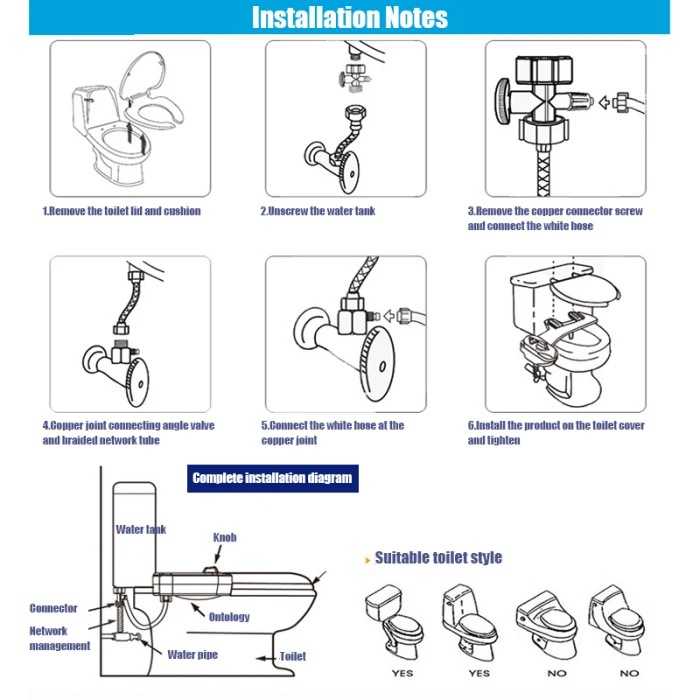 Installation Notes

1.Remove the toilet lid and cushion

2.Unscrew the water tank

3.Remove the copper connector screw and connect the white hose

4.Copper joint connecting angle valve and braided network tube

5.Connect the white hose at the copper joint

6.Install the product on the toilet cover and tighten

Complete installation diagram

Water tank

Knob

Connector

Network management

Ontology

Water pipe

Toilet

Suitable toilet style

YES YES NO NO