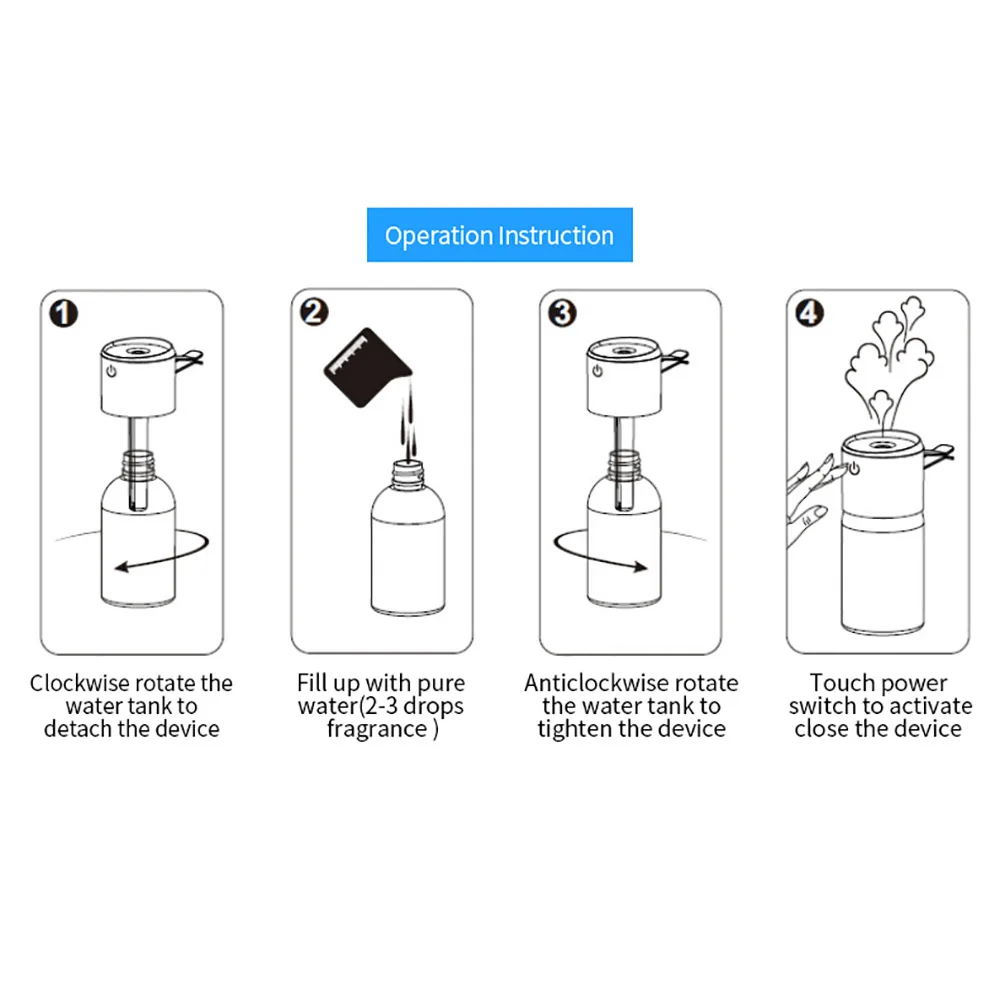 Operation Instruction

1

Clockwise rotate the water tank to detach the device

2

Fill up with pure water(2-3 drops fragrance )

3

Anticlockwise rotate the water tank to tighten the device

4

Touch power switch to activate close the device