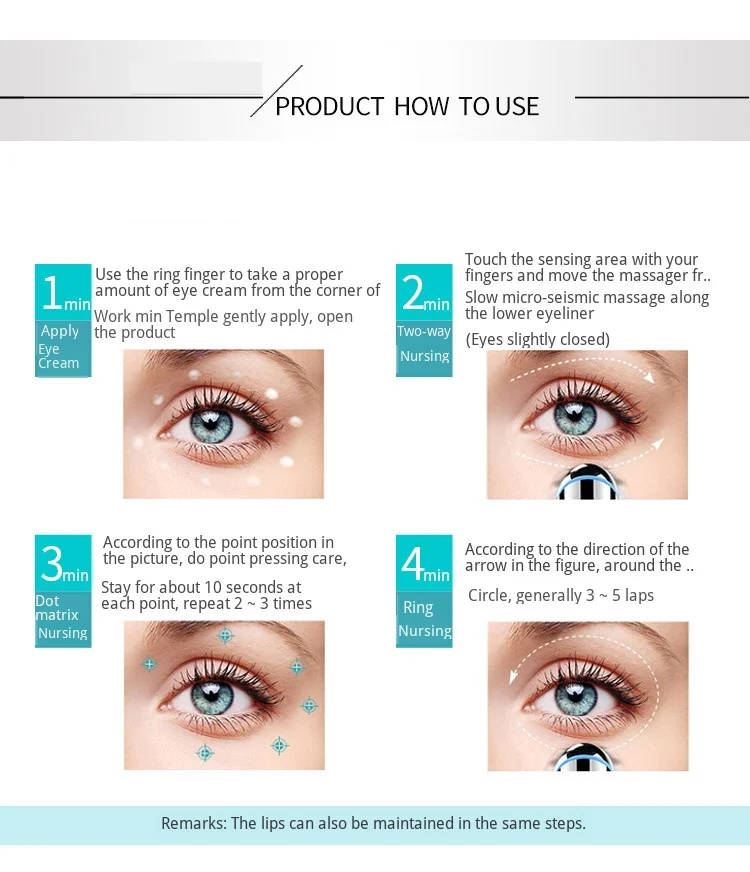 PRODUCT HOW TO USE

1min
Apply Eye Cream

Use the ring finger to take a proper amount of eye cream from the corner of

Work min Temple gently apply, open the product

2min
Two-way Nursing

Touch the sensing area with your fingers and move the massager fr..

Slow micro-seismic massage along the lower eyeliner

(Eyes slightly closed)

3min
Dot matrix Nursing

According to the point position in the picture, do point pressing care,

Stay for about 10 seconds at each point, repeat 2 ~ 3 times

4min
Ring Nursing

According to the direction of the arrow in the figure, around the ..

Circle, generally 3 ~ 5 laps

Remarks: The lips can also be maintained in the same steps.