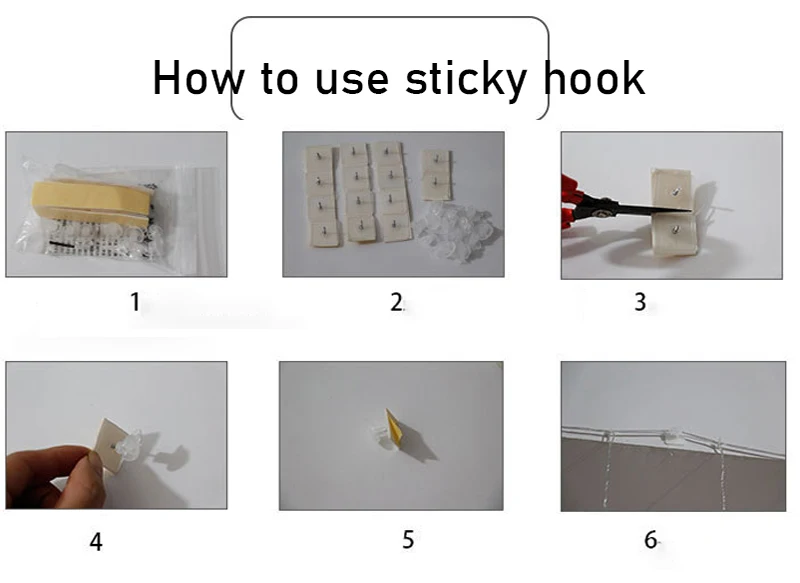 How to use sticky hook

1

2

3

4

5

6